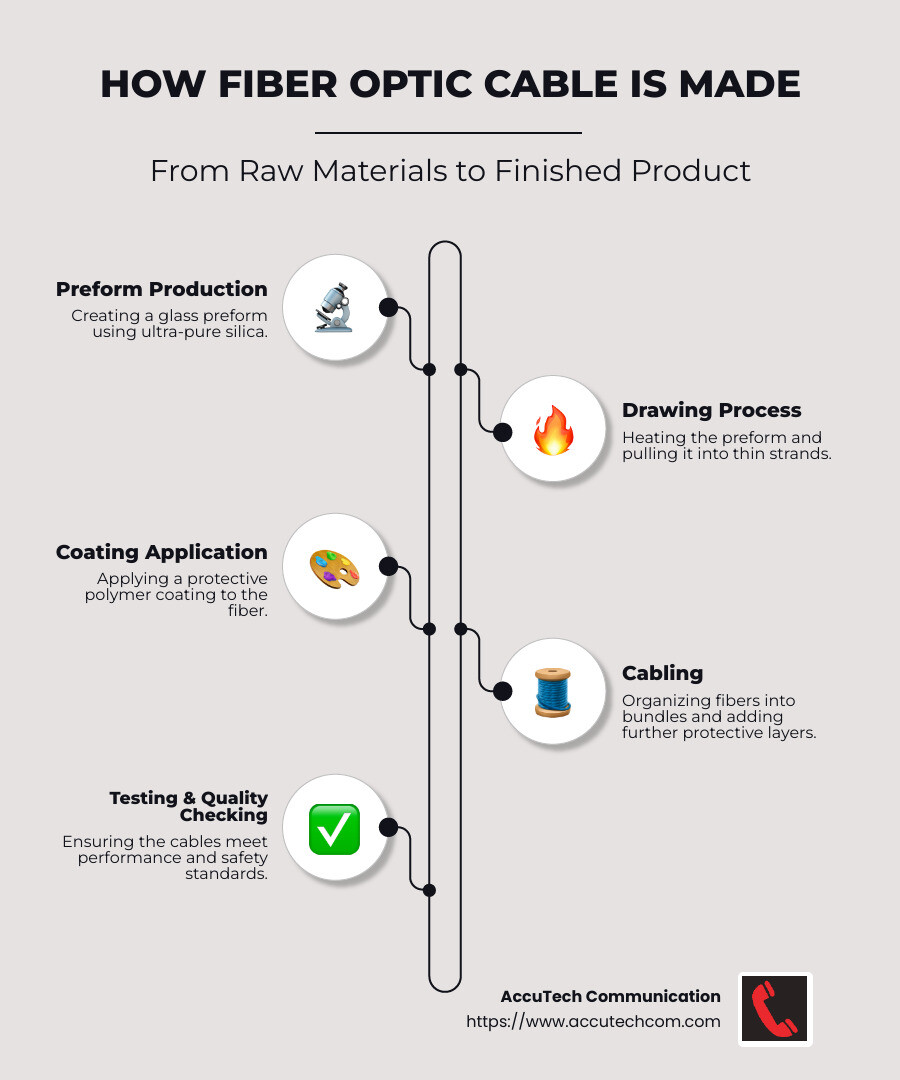 HOW FIBER OPTIC CABLE IS MADE

From Raw Materials to Finished Product

Preform Production
Creating a glass preform using ultra-pure silica.

Drawing Process
Heating the preform and pulling it into thin strands.

Coating Application
Applying a protective polymer coating to the fiber.

Cabling
Organizing fibers into bundles and adding further protective layers.

Testing & Quality Checking
Ensuring the cables meet performance and safety standards.

AccuTech Communication
https://www.accutechcom.com