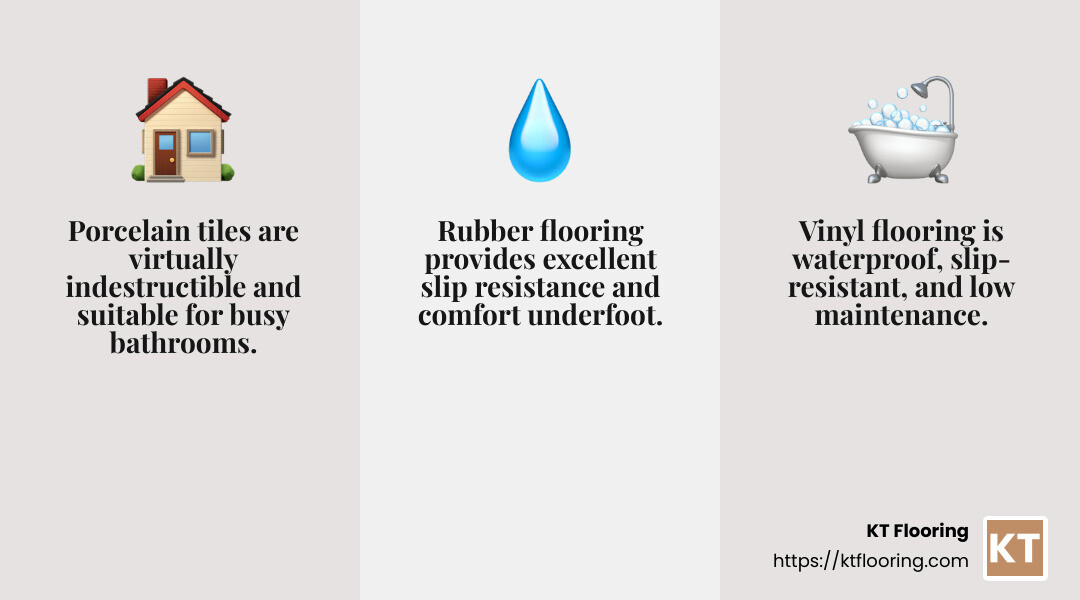 Porcelain tiles are virtually indestructible and suitable for busy bathrooms.

Rubber flooring provides excellent slip resistance and comfort underfoot.

Vinyl flooring is waterproof, slip-resistant, and low maintenance.

KT Flooring
https://ktflooring.com

KT