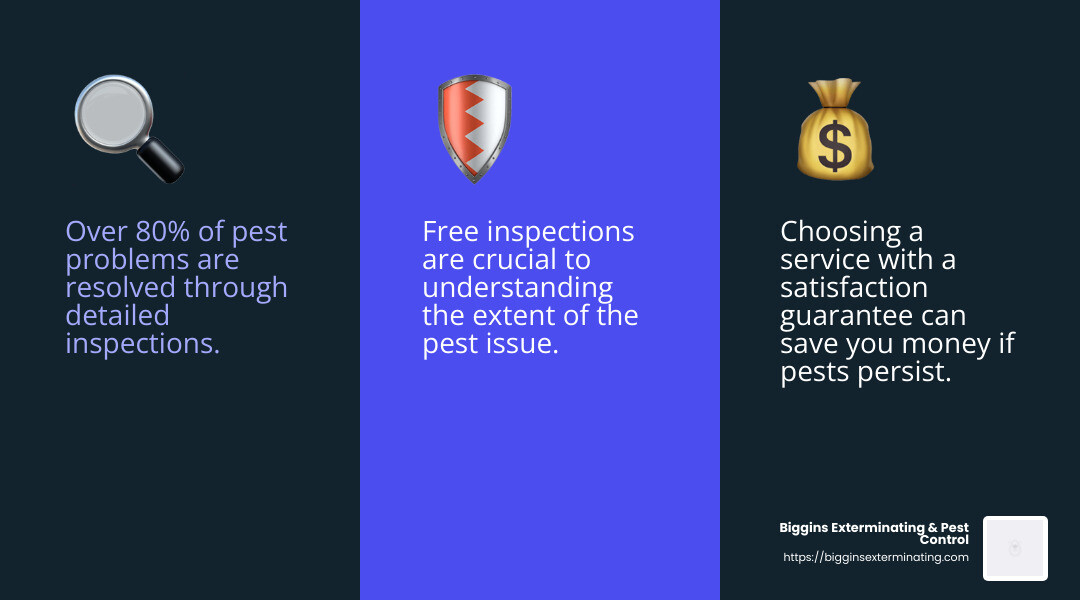 Over 80% of pest problems are resolved through detailed inspections.

Free inspections are crucial to understanding the extent of the pest issue.

Choosing a service with a satisfaction guarantee can save you money if pests persist.

Biggins Exterminating & Pest Control
https://bigginsexterminating.com