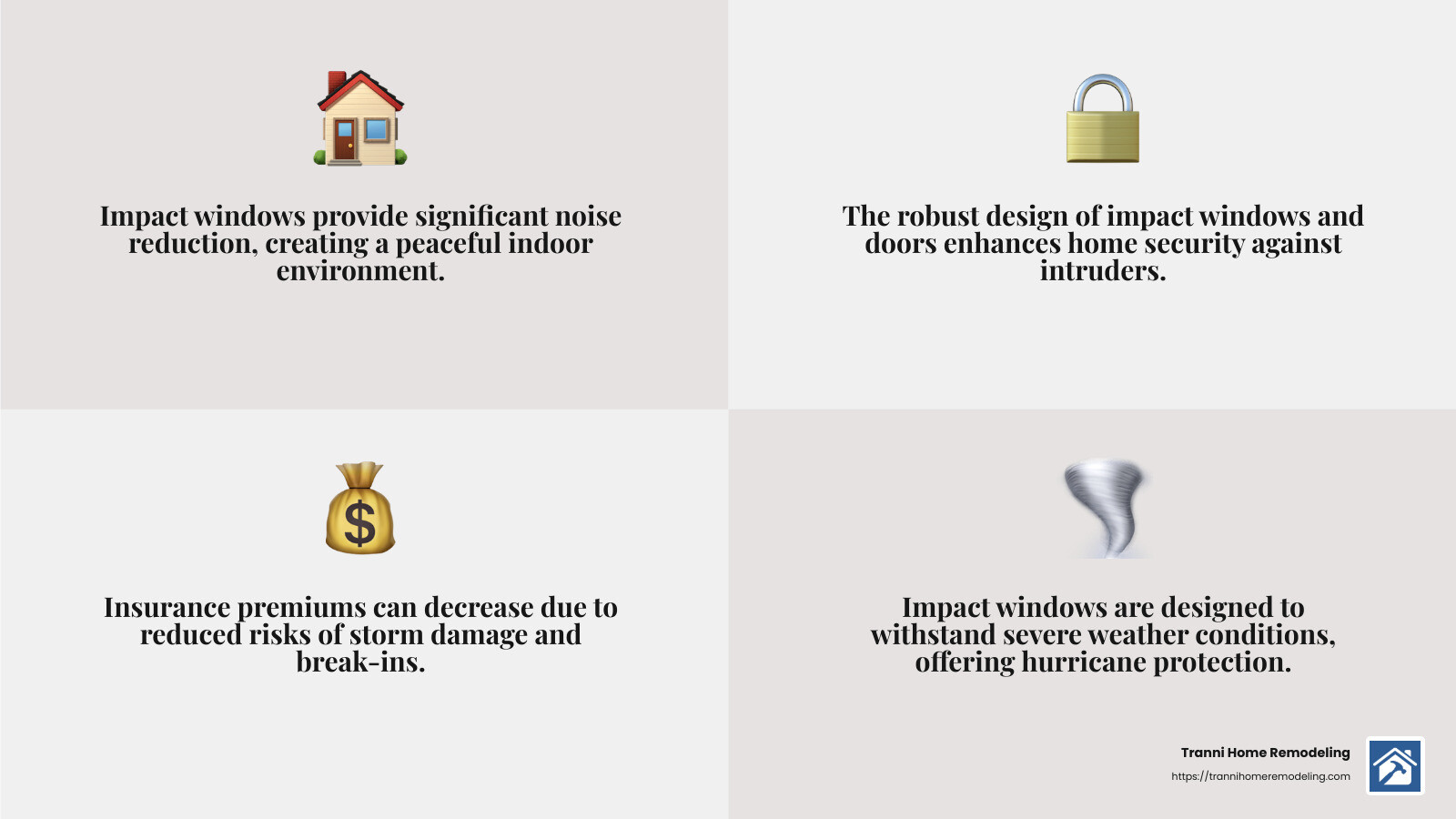 Impact windows provide significant noise reduction, creating a peaceful indoor environment.

The robust design of impact windows and doors enhances home security against intruders.

Insurance premiums can decrease due to reduced risks of storm damage and break-ins.

Impact windows are designed to withstand severe weather conditions, offering hurricane protection.

Tranni Home Remodeling
https://trannihomeremodeling.com