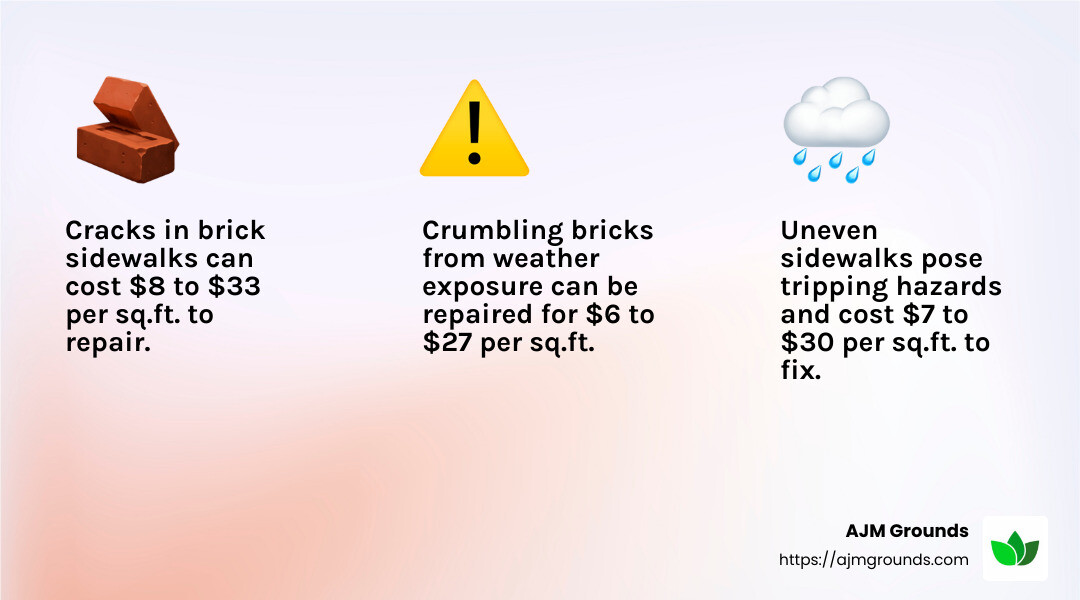 Cracks in brick sidewalks can cost \$8 to \$33 per sq.ft. to repair.

Crumbling bricks from weather exposure can be repaired for \$6 to \$27 per sq.ft.

Uneven sidewalks pose tripping hazards and cost \$7 to \$30 per sq.ft. to fix.

AJM Grounds
https://ajmgrounds.com