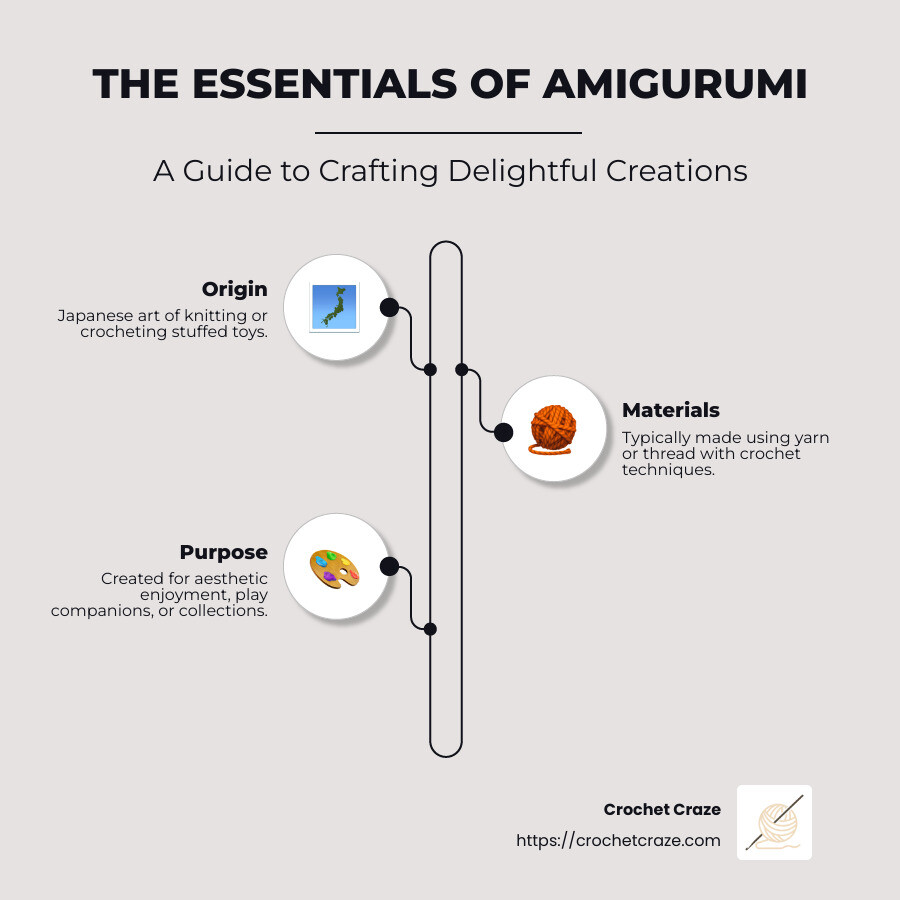 THE ESSENTIALS OF AMIGURUMI

A Guide to Crafting Delightful Creations

Origin
Japanese art of knitting or crocheting stuffed toys.

Materials
Typically made using yarn or thread with crochet techniques.

Purpose
Created for aesthetic enjoyment, play companions, or collections.

Crochet Craze
https://crochetcraze.com