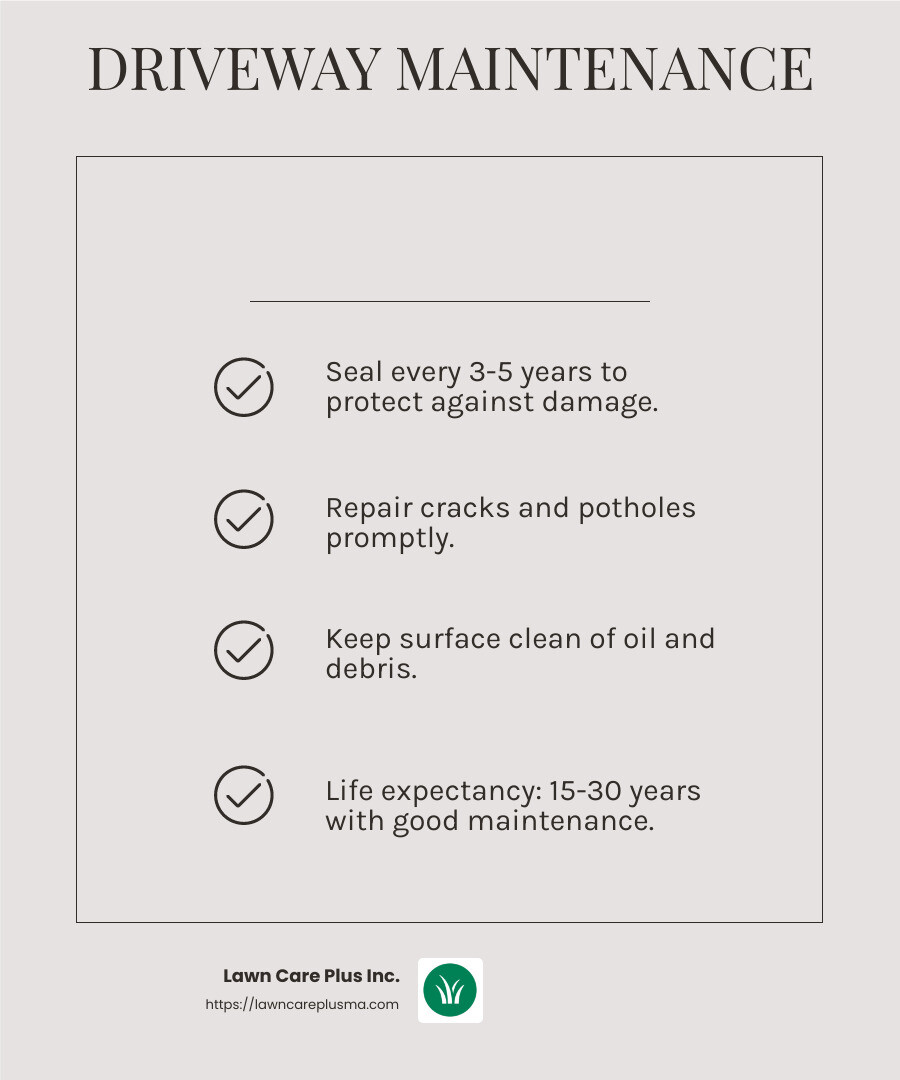 DRIVEWAY MAINTENANCE

Seal every 3-5 years to protect against damage.

Repair cracks and potholes promptly.

Keep surface clean of oil and debris.

Life expectancy: 15-30 years with good maintenance.

Lawn Care Plus Inc.
https://lawncareplusma.com