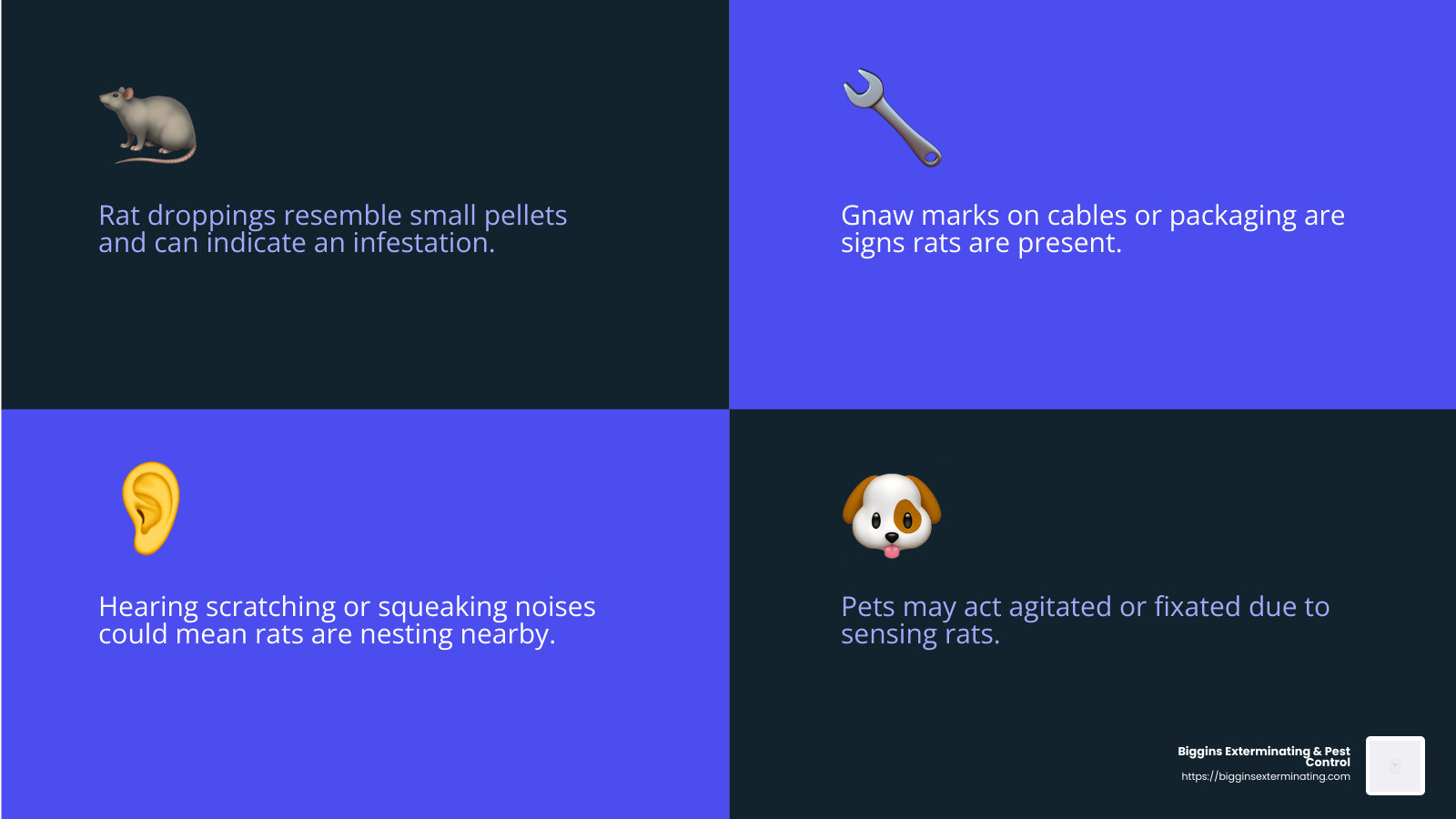 Rat droppings resemble small pellets and can indicate an infestation.

Gnaw marks on cables or packaging are signs rats are present.

Hearing scratching or squeaking noises could mean rats are nesting nearby.

Pets may act agitated or fixated due to sensing rats.

Biggins Exterminating & Pest Control
https://bigginsexterminating.com