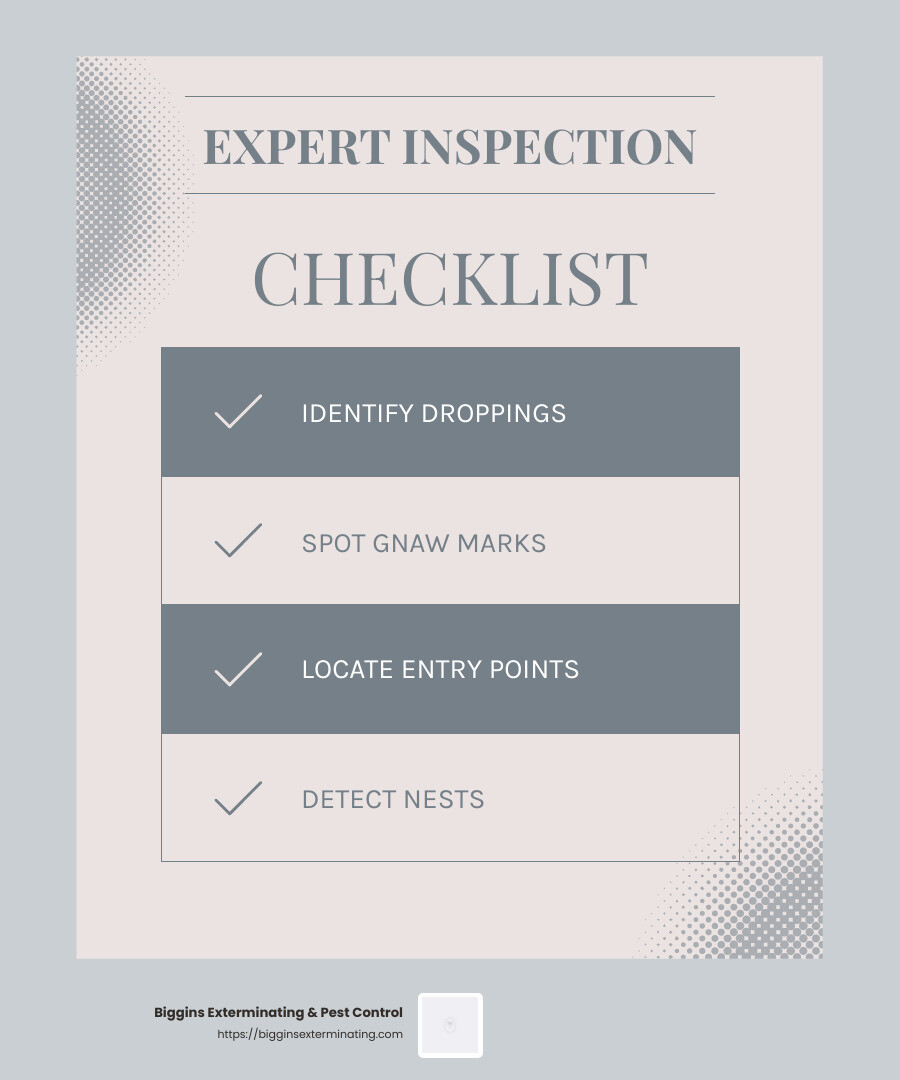 EXPERT INSPECTION

CHECKLIST

IDENTIFY DROPPINGS

SPOT GNAW MARKS

LOCATE ENTRY POINTS

DETECT NESTS

Biggins Exterminating & Pest Control
https://bigginsexterminating.com