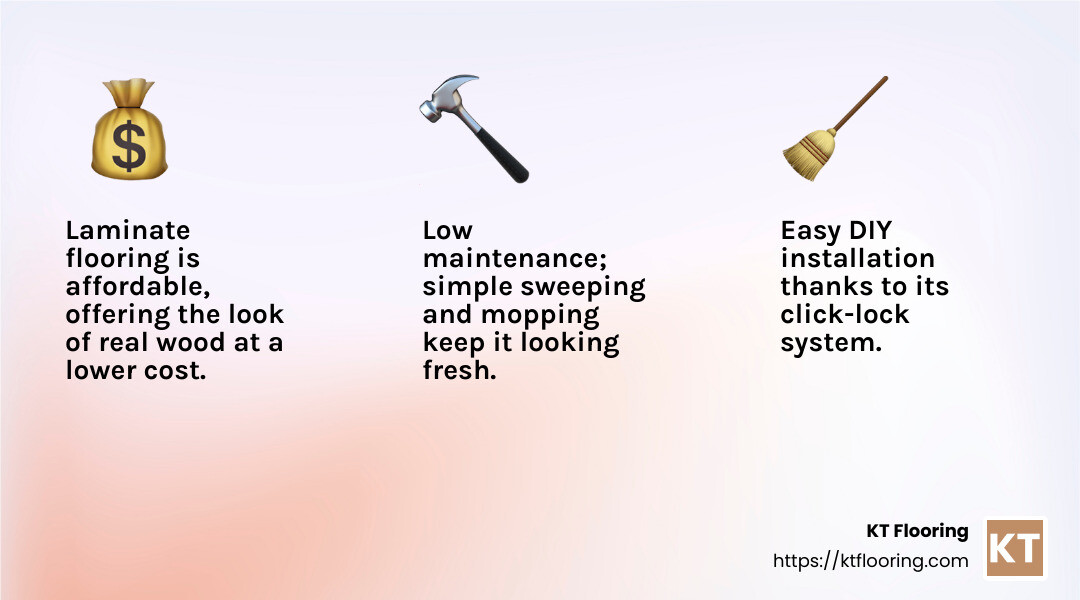 Laminate flooring is affordable, offering the look of real wood at a lower cost.

Low maintenance; simple sweeping and mopping keep it looking fresh.

Easy DIY installation thanks to its click-lock system.

KT Flooring
https://ktflooring.com

KT