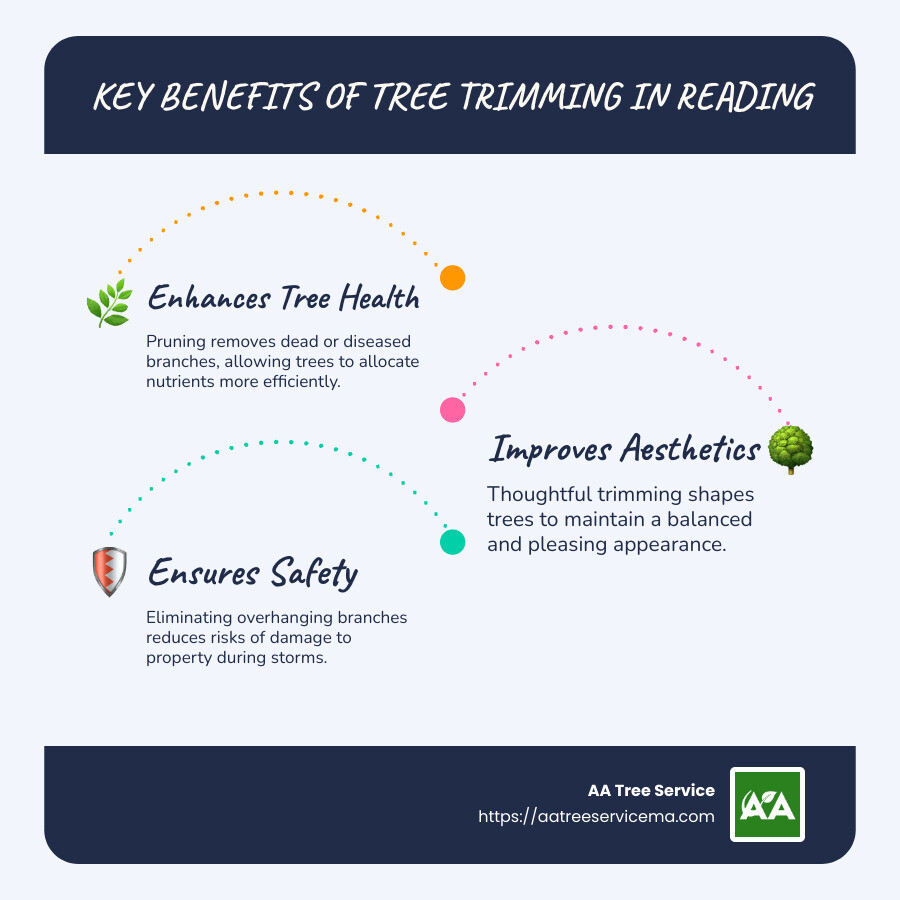 KEY BENEFITS OF TREE TRIMMING IN READING

Enhances Tree Health

Pruning removes dead or diseased branches, allowing trees to allocate nutrients more efficiently.

Improves Aesthetics

Thoughtful trimming shapes trees to maintain a balanced and pleasing appearance.

Ensures Safety

Eliminating overhanging branches reduces risks of damage to property during storms.

AA Tree Service
https://aatreeservicema.com

AA