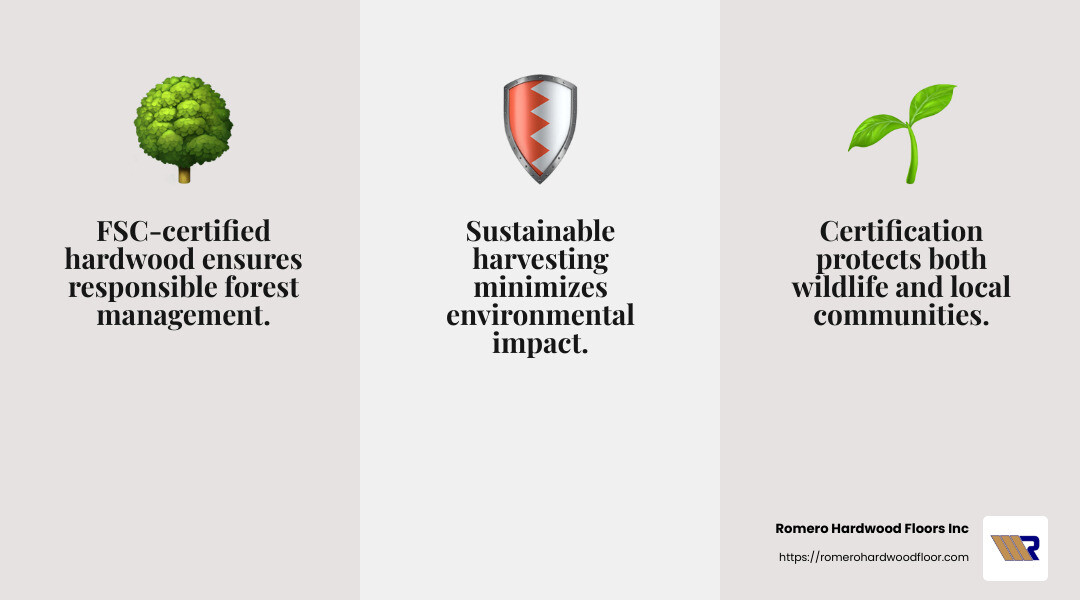 FSC-certified hardwood ensures responsible forest management.

Sustainable harvesting minimizes environmental impact.

Certification protects both wildlife and local communities.

Romero Hardwood Floors Inc

https://romerohardwoodfloor.com