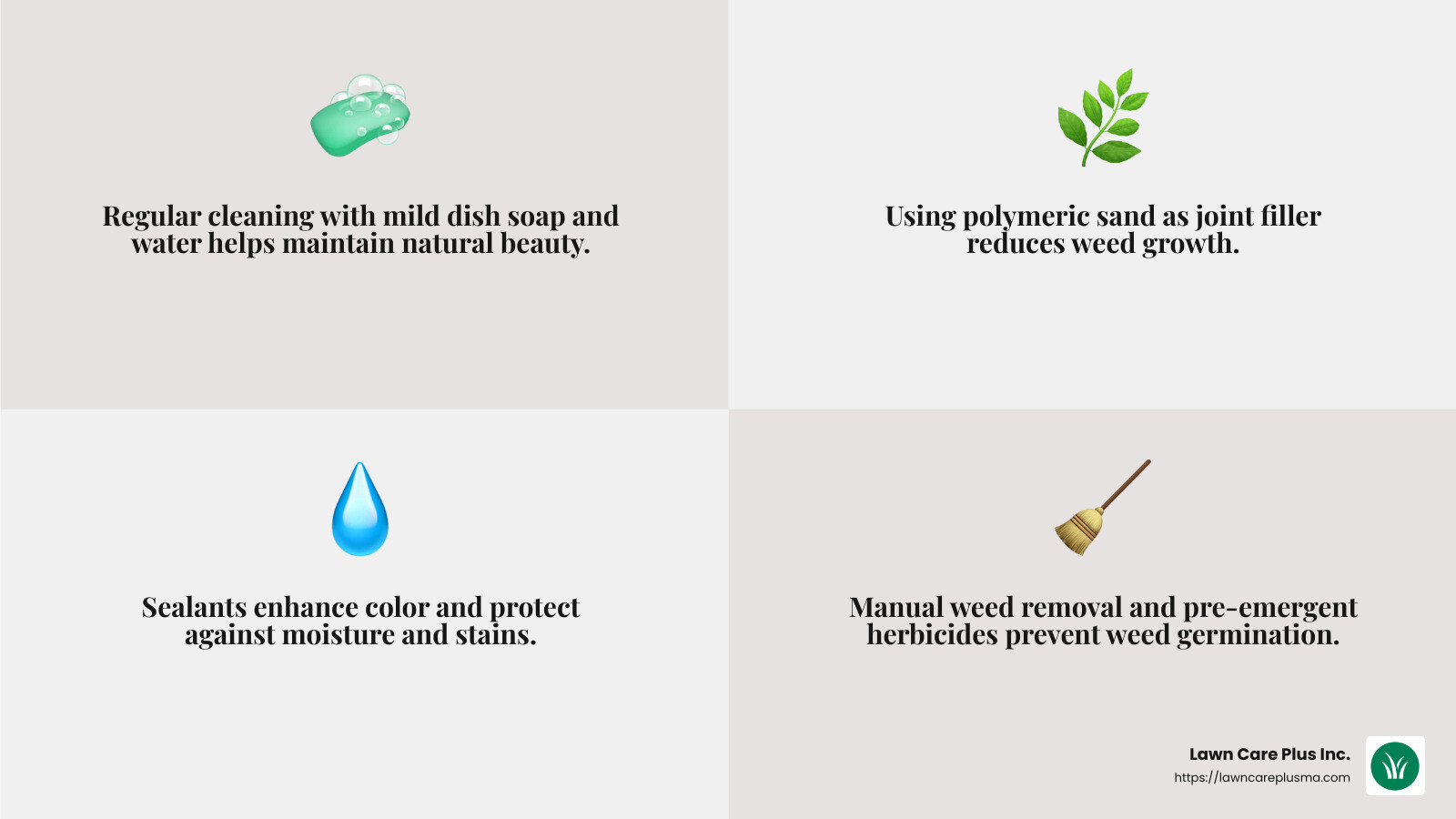 Regular cleaning with mild dish soap and water helps maintain natural beauty.

Using polymeric sand as joint filler reduces weed growth.

Sealants enhance color and protect against moisture and stains.

Manual weed removal and pre-emergent herbicides prevent weed germination.

Lawn Care Plus Inc.
https://lawncareplusma.com