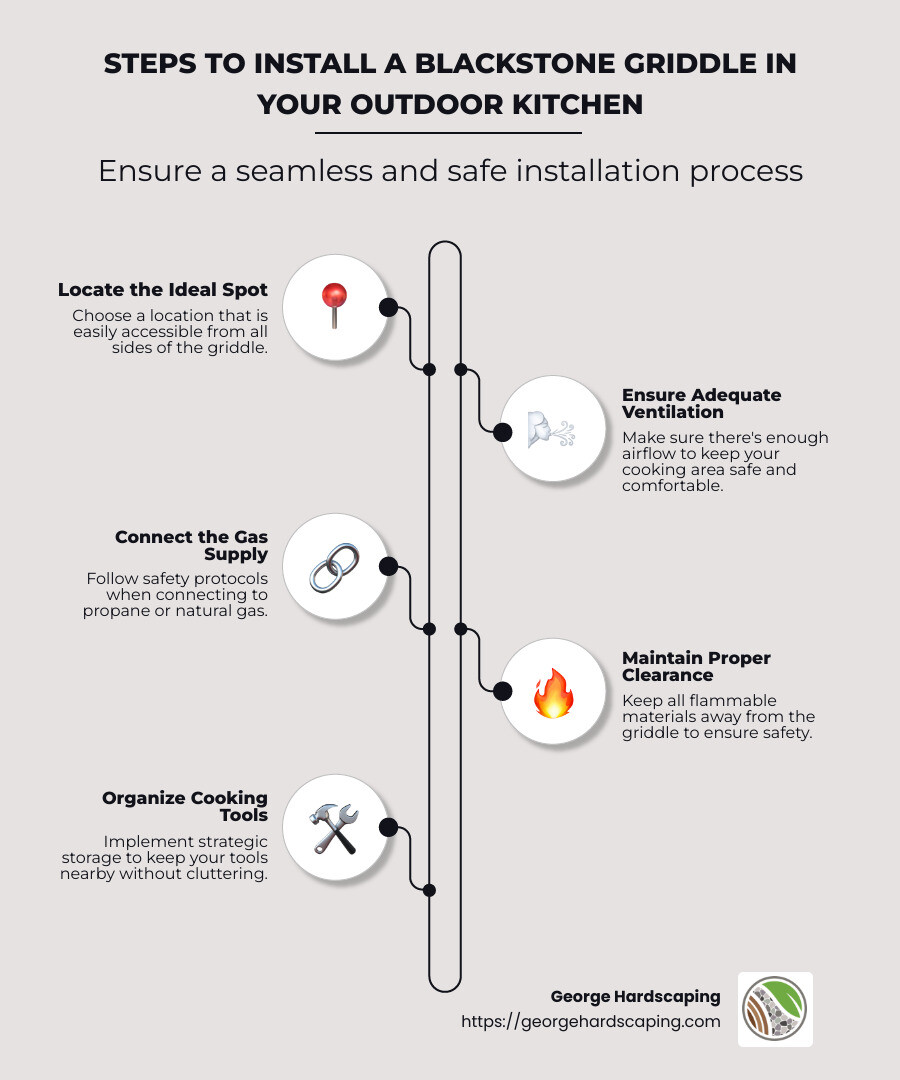 STEPS TO INSTALL A BLACKSTONE GRIDDLE IN YOUR OUTDOOR KITCHEN

Ensure a seamless and safe installation process

Locate the Ideal Spot
Choose a location that is easily accessible from all sides of the griddle.

Ensure Adequate Ventilation
Make sure there's enough airflow to keep your cooking area safe and comfortable.

Connect the Gas Supply
Follow safety protocols when connecting to propane or natural gas.

Maintain Proper Clearance
Keep all flammable materials away from the griddle to ensure safety.

Organize Cooking Tools
Implement strategic storage to keep your tools nearby without cluttering.

George Hardscaping
https://georgehardscaping.com