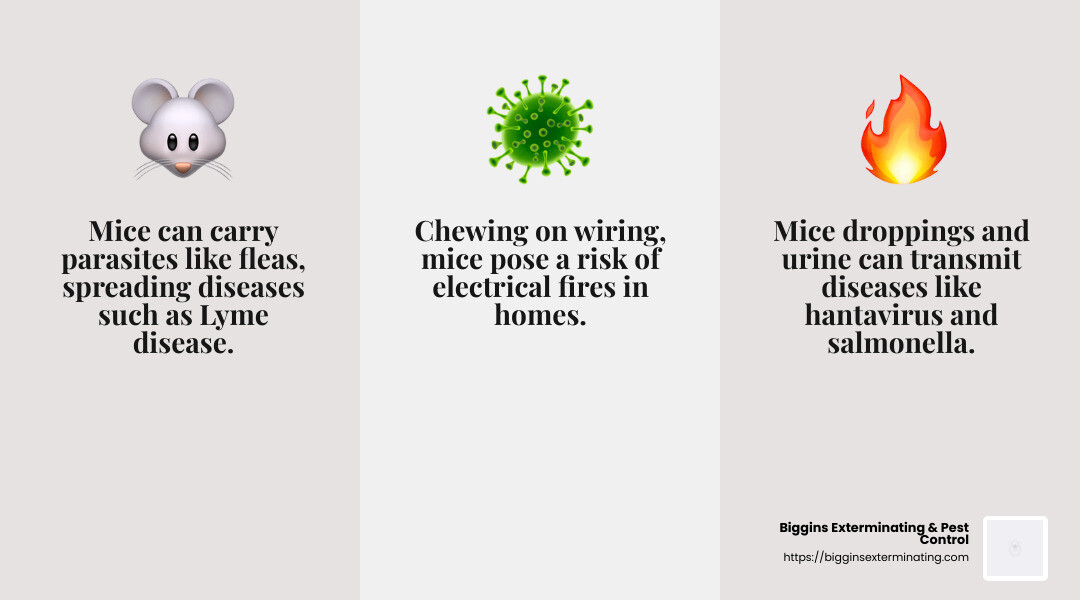 Mice can carry parasites like fleas, spreading diseases such as Lyme disease.

Chewing on wiring, mice pose a risk of electrical fires in homes.

Mice droppings and urine can transmit diseases like hantavirus and salmonella.

Biggins Exterminating & Pest Control
https://bigginsexterminating.com