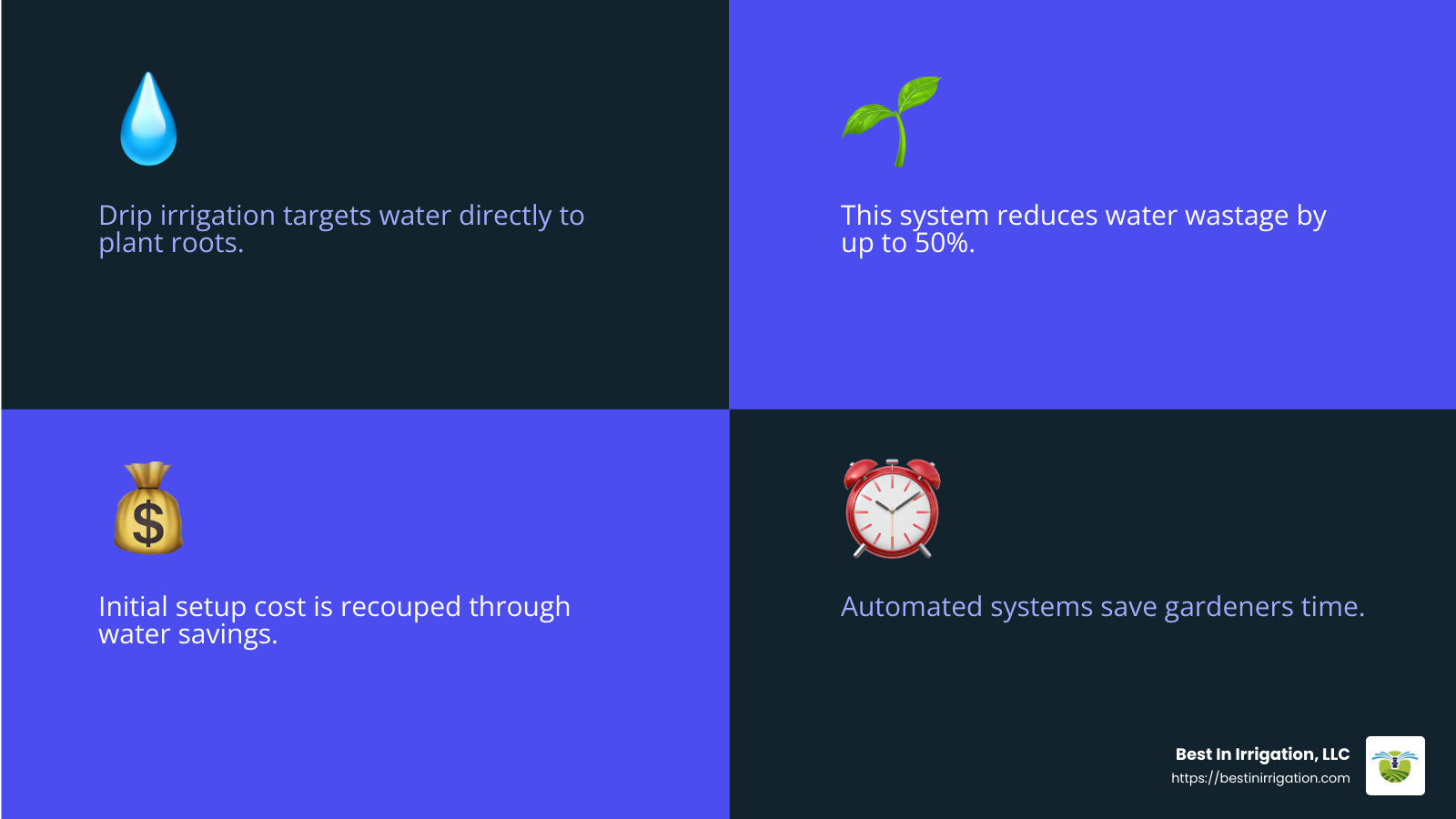 Drip irrigation targets water directly to plant roots.

This system reduces water wastage by up to 50%.

$

Initial setup cost is recouped through water savings.

Automated systems save gardeners time.

Best In Irrigation, LLC
https://bestinirrigation.com