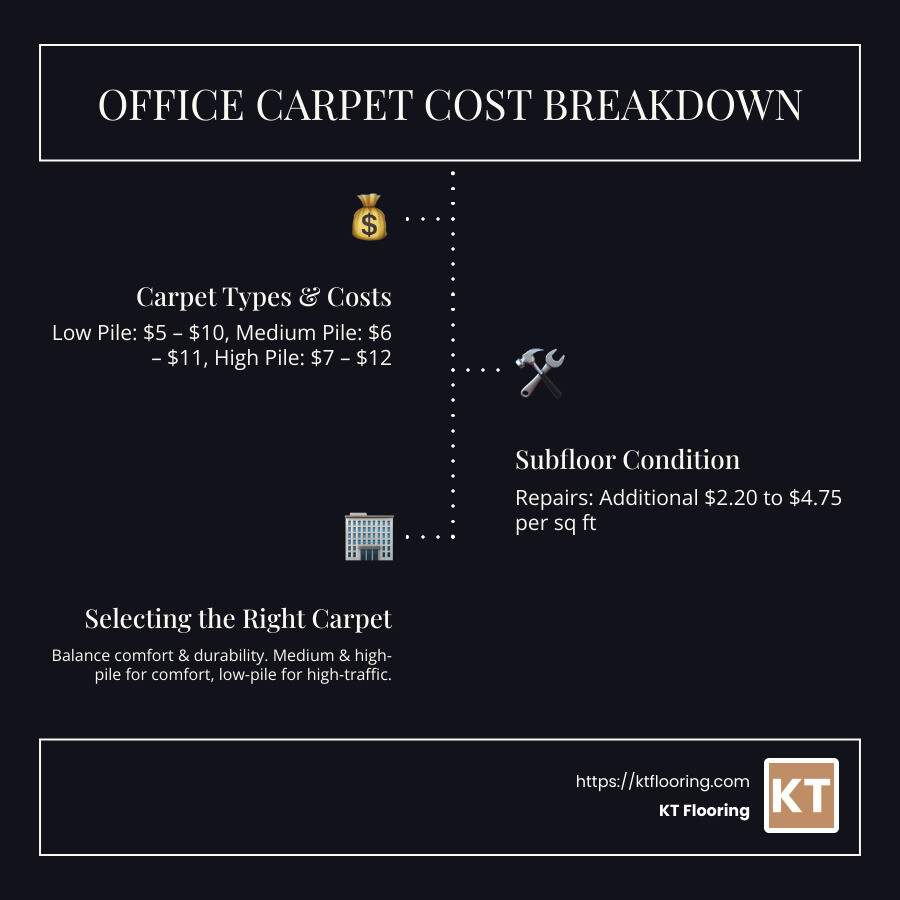 OFFICE CARPET COST BREAKDOWN

Carpet Types & Costs

Low Pile: \$5 – \$10, Medium Pile: \$6 – \$11, High Pile: \$7 – \$12

Subfloor Condition

Repairs: Additional \$2.20 to \$4.75 per sq ft

Selecting the Right Carpet

Balance comfort & durability. Medium & high-pile for comfort, low-pile for high-traffic.

https://ktflooring.com
KT Flooring

KT