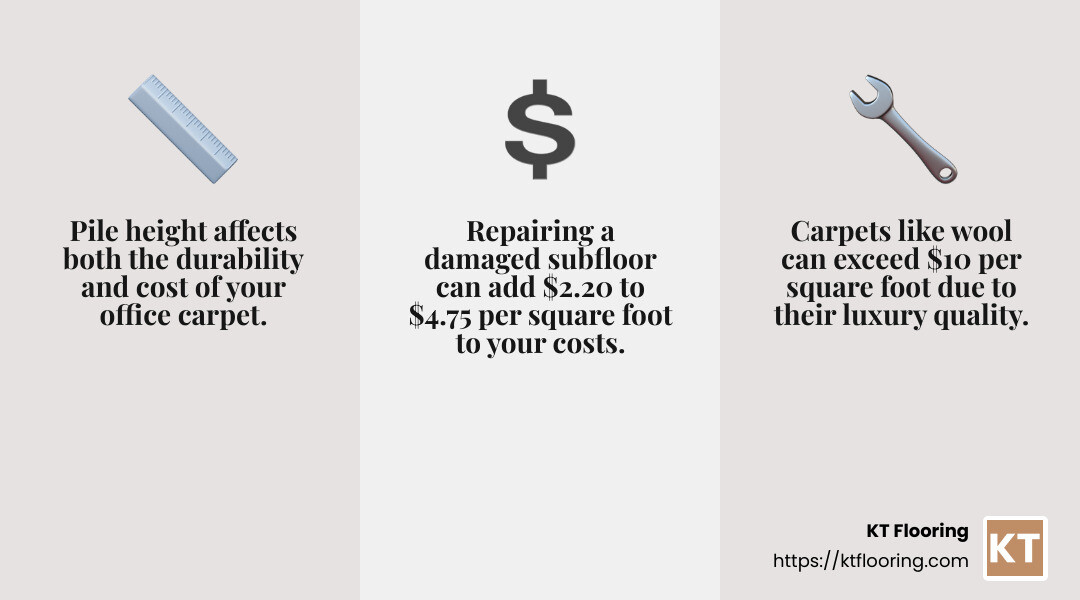 Pile height affects both the durability and cost of your office carpet.

$

Repairing a damaged subfloor can add \$2.20 to \$4.75 per square foot to your costs.

Carpets like wool can exceed \$10 per square foot due to their luxury quality.

KT Flooring
https://ktflooring.com

KT