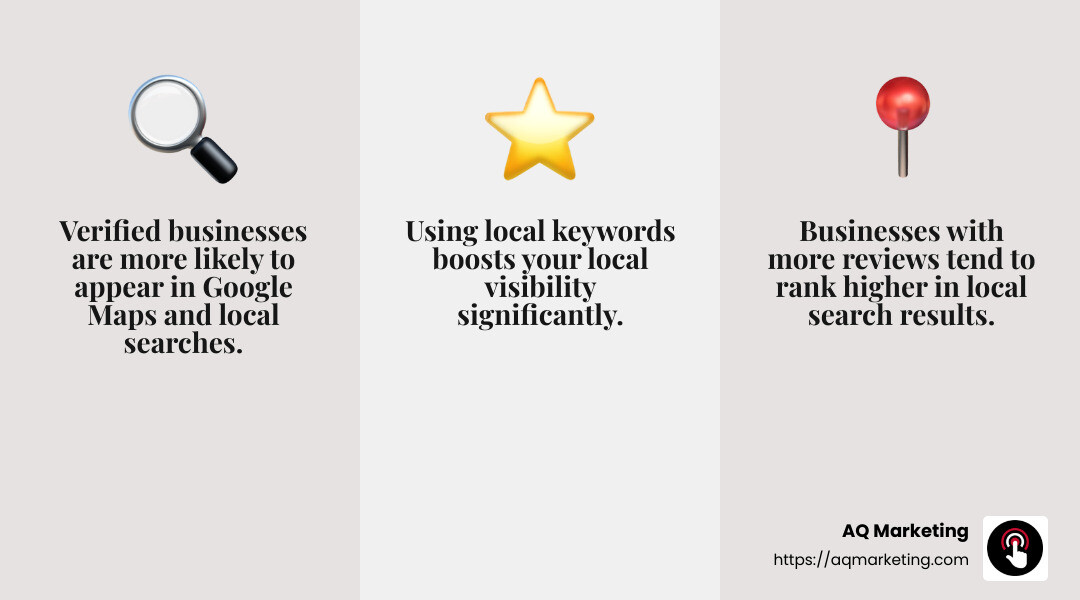 Verified businesses are more likely to appear in Google Maps and local searches.

Using local keywords boosts your local visibility significantly.

Businesses with more reviews tend to rank higher in local search results.

AQ Marketing
https://aqmarketing.com