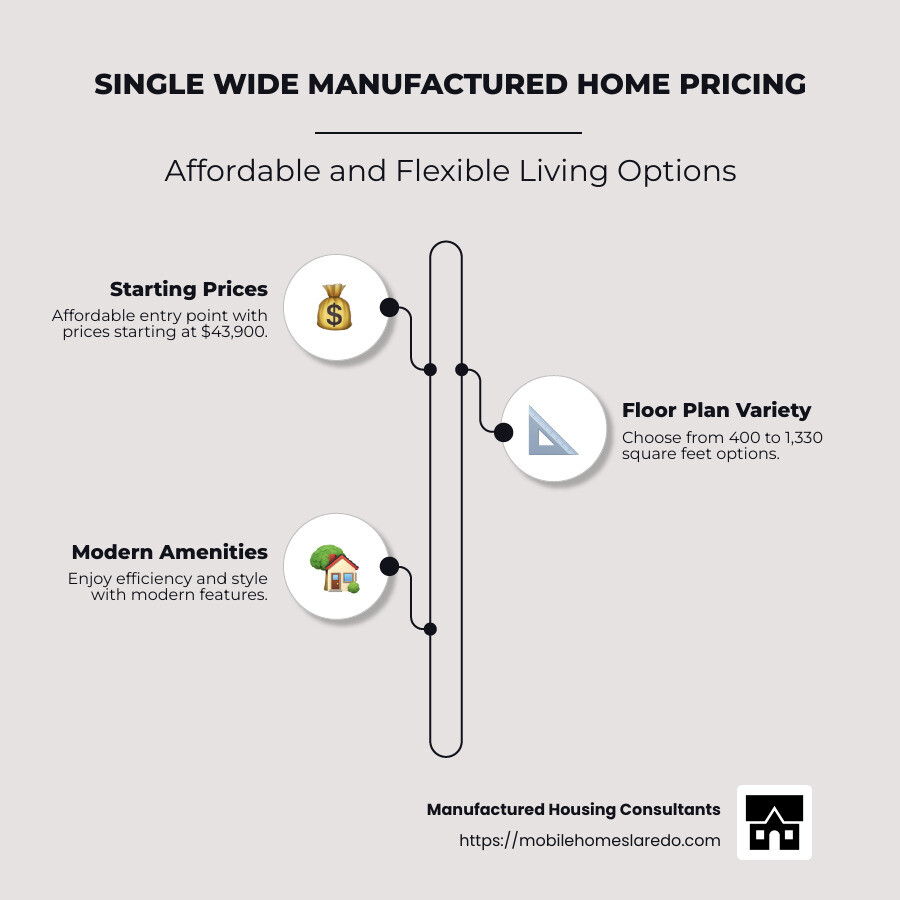 SINGLE WIDE MANUFACTURED HOME PRICING

Affordable and Flexible Living Options

Starting Prices
Affordable entry point with prices starting at $43,900.

Floor Plan Variety
Choose from 400 to 1,330 square feet options.

Modern Amenities
Enjoy efficiency and style with modern features.

Manufactured Housing Consultants
https://mobilehomeslaredo.com