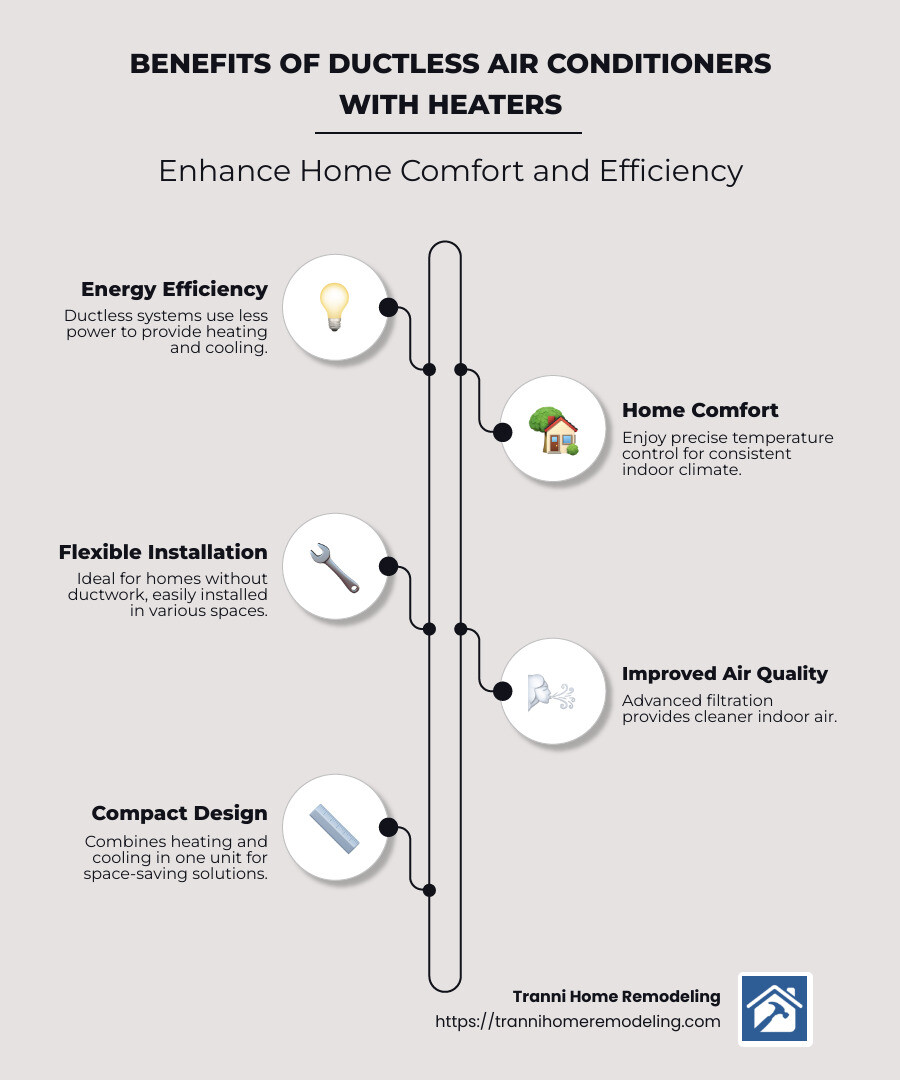 BENEFITS OF DUCTLESS AIR CONDITIONERS WITH HEATERS

Enhance Home Comfort and Efficiency

Energy Efficiency
Ductless systems use less power to provide heating and cooling.

Home Comfort
Enjoy precise temperature control for consistent indoor climate.

Flexible Installation
Ideal for homes without ductwork, easily installed in various spaces.

Improved Air Quality
Advanced filtration provides cleaner indoor air.

Compact Design
Combines heating and cooling in one unit for space-saving solutions.

Tranni Home Remodeling
https://trannihomeremodeling.com