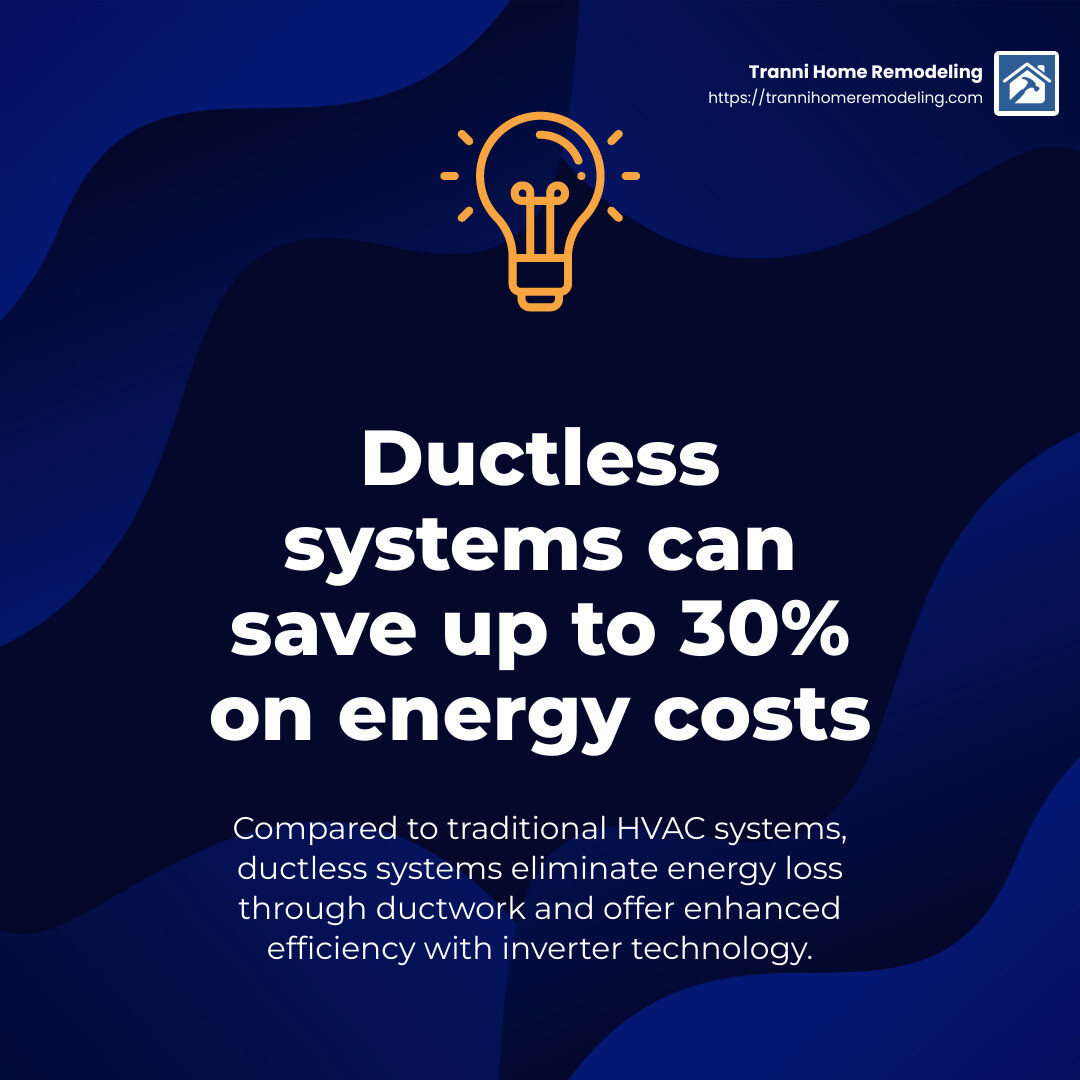 Tranni Home Remodeling
https://trannihomeremodeling.com

Ductless systems can save up to 30% on energy costs

Compared to traditional HVAC systems, ductless systems eliminate energy loss through ductwork and offer enhanced efficiency with inverter technology.