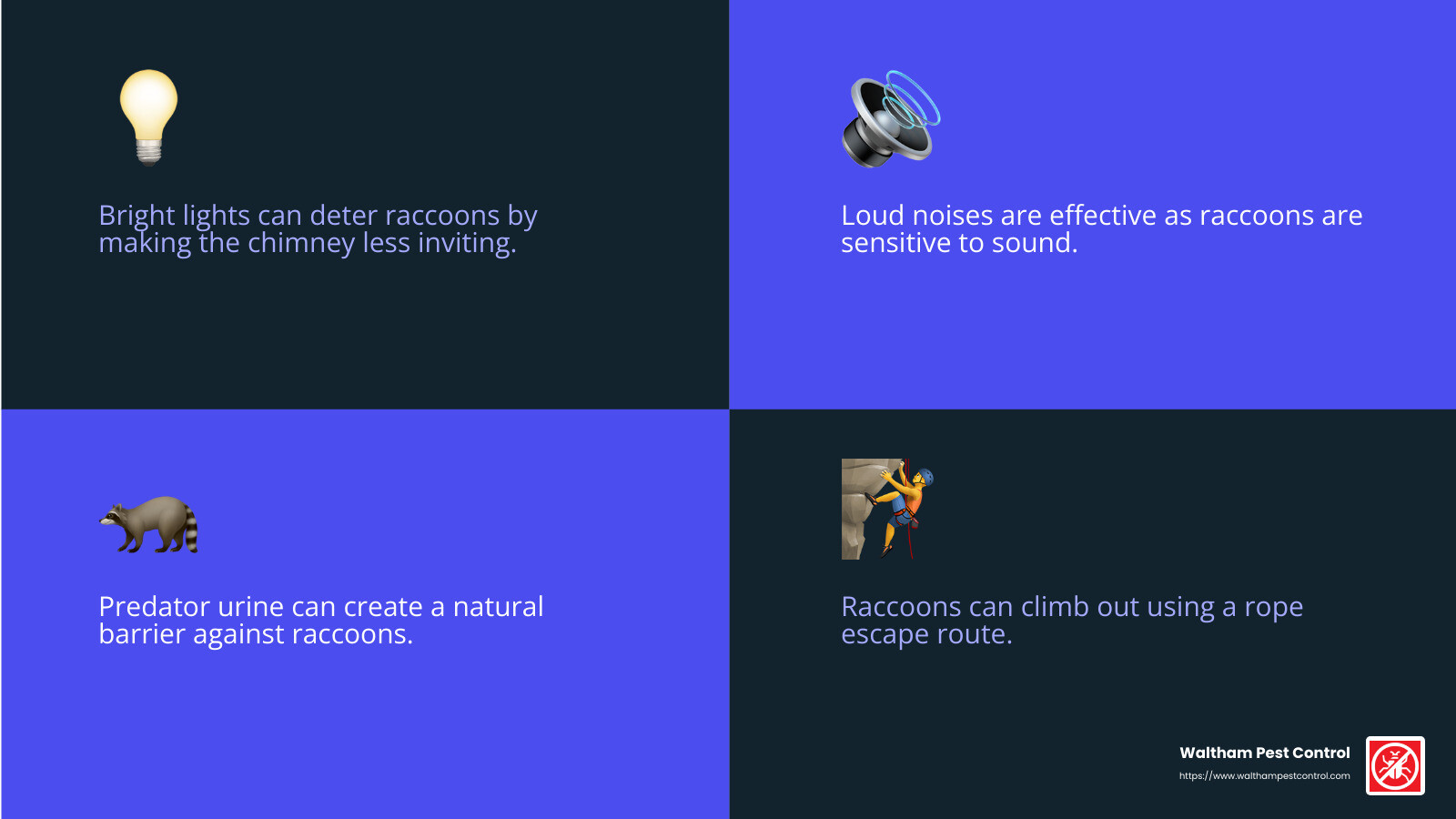 Bright lights can deter raccoons by making the chimney less inviting.

Loud noises are effective as raccoons are sensitive to sound.

Predator urine can create a natural barrier against raccoons.

Raccoons can climb out using a rope escape route.

Waltham Pest Control
https://www.walthampestcontrol.com