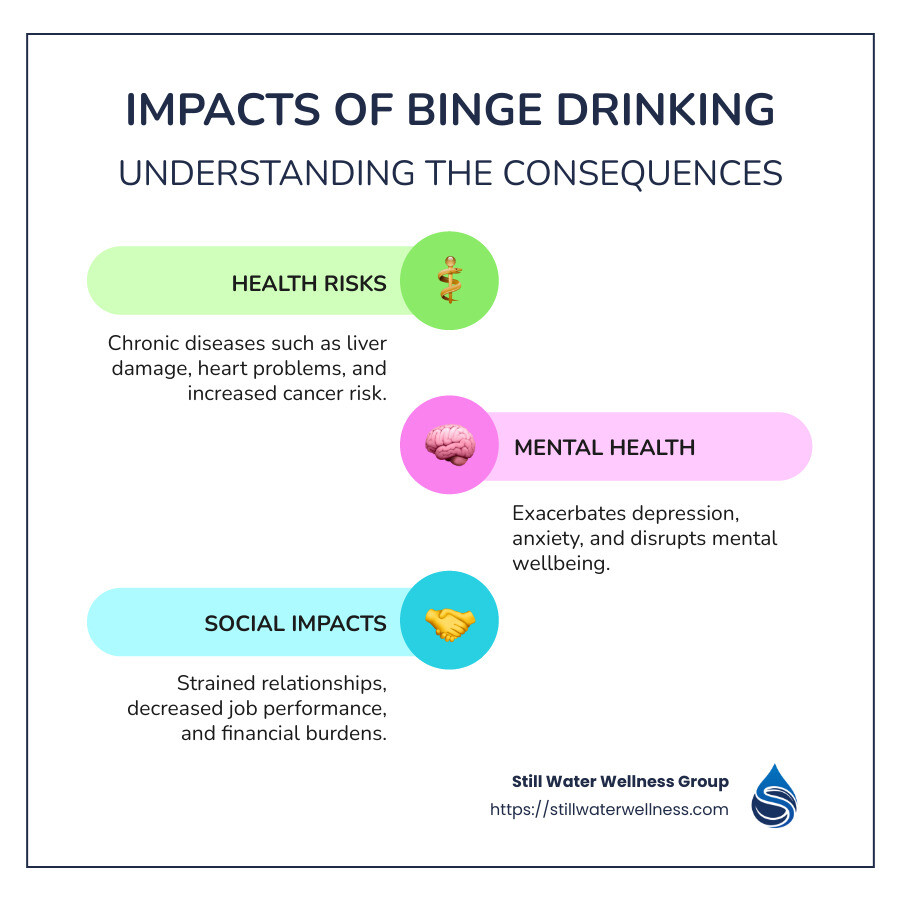 IMPACTS OF BINGE DRINKING
UNDERSTANDING THE CONSEQUENCES

HEALTH RISKS

Chronic diseases such as liver damage, heart problems, and increased cancer risk.

MENTAL HEALTH

Exacerbates depression, anxiety, and disrupts mental wellbeing.

SOCIAL IMPACTS

Strained relationships, decreased job performance, and financial burdens.

Still Water Wellness Group
https://stillwaterwellness.com