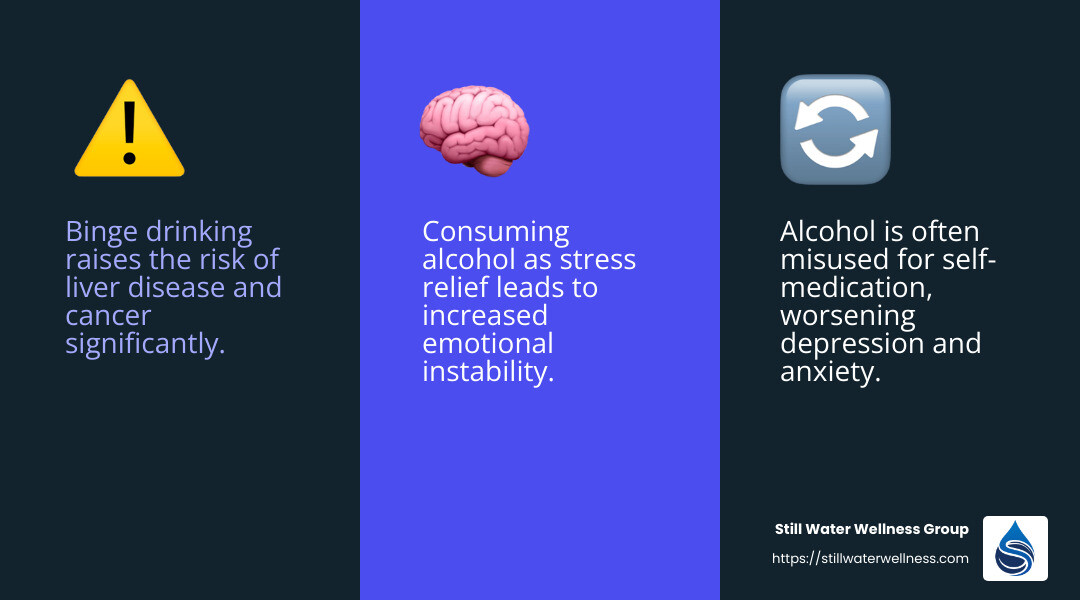 Binge drinking raises the risk of liver disease and cancer significantly.

Consuming alcohol as stress relief leads to increased emotional instability.

Alcohol is often misused for self-medication, worsening depression and anxiety.

Still Water Wellness Group
https://stillwaterwellness.com