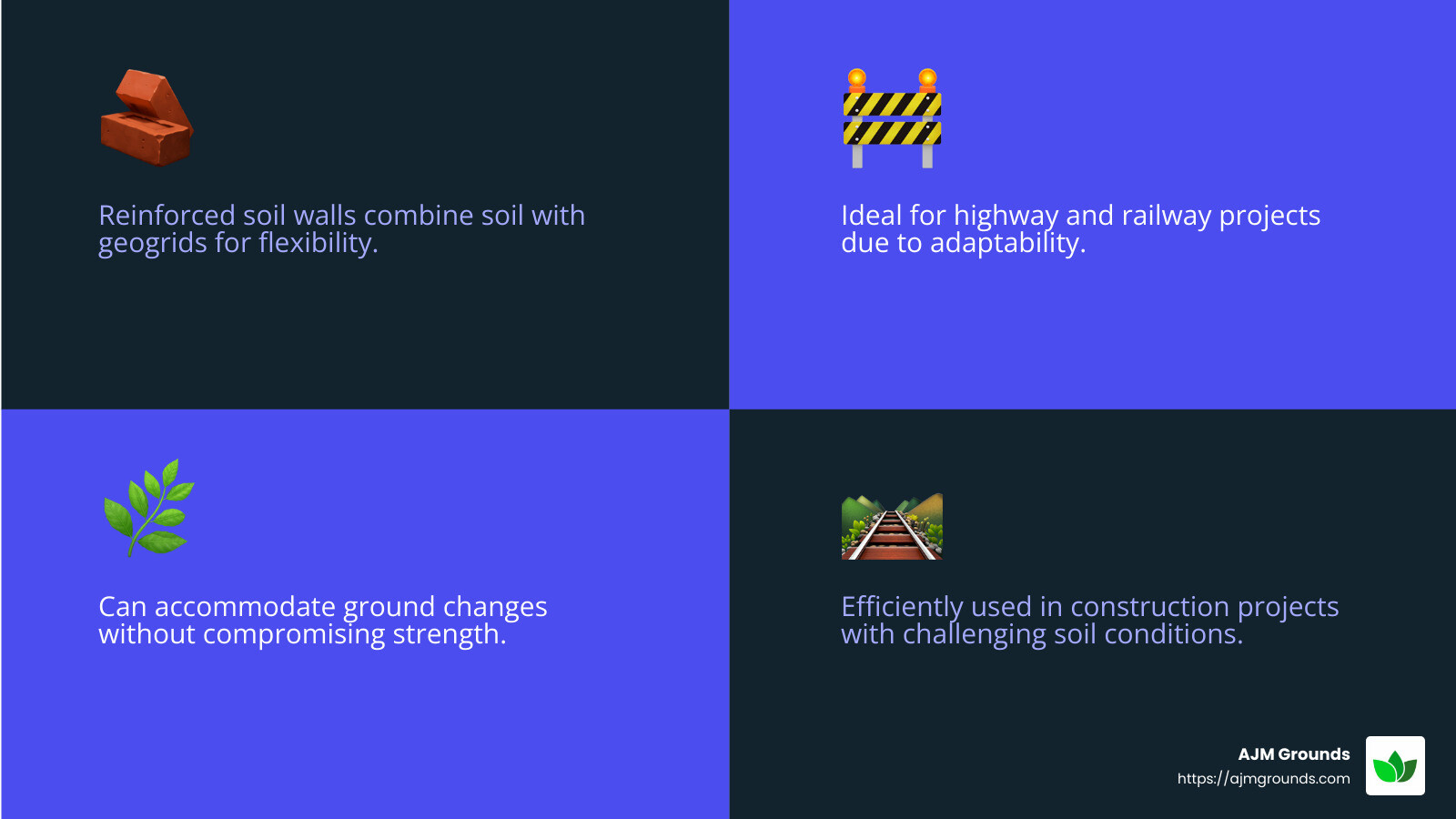 Reinforced soil walls combine soil with geogrids for flexibility.

Ideal for highway and railway projects due to adaptability.

Can accommodate ground changes without compromising strength.

Efficiently used in construction projects with challenging soil conditions.

AJM Grounds
https://ajmgrounds.com