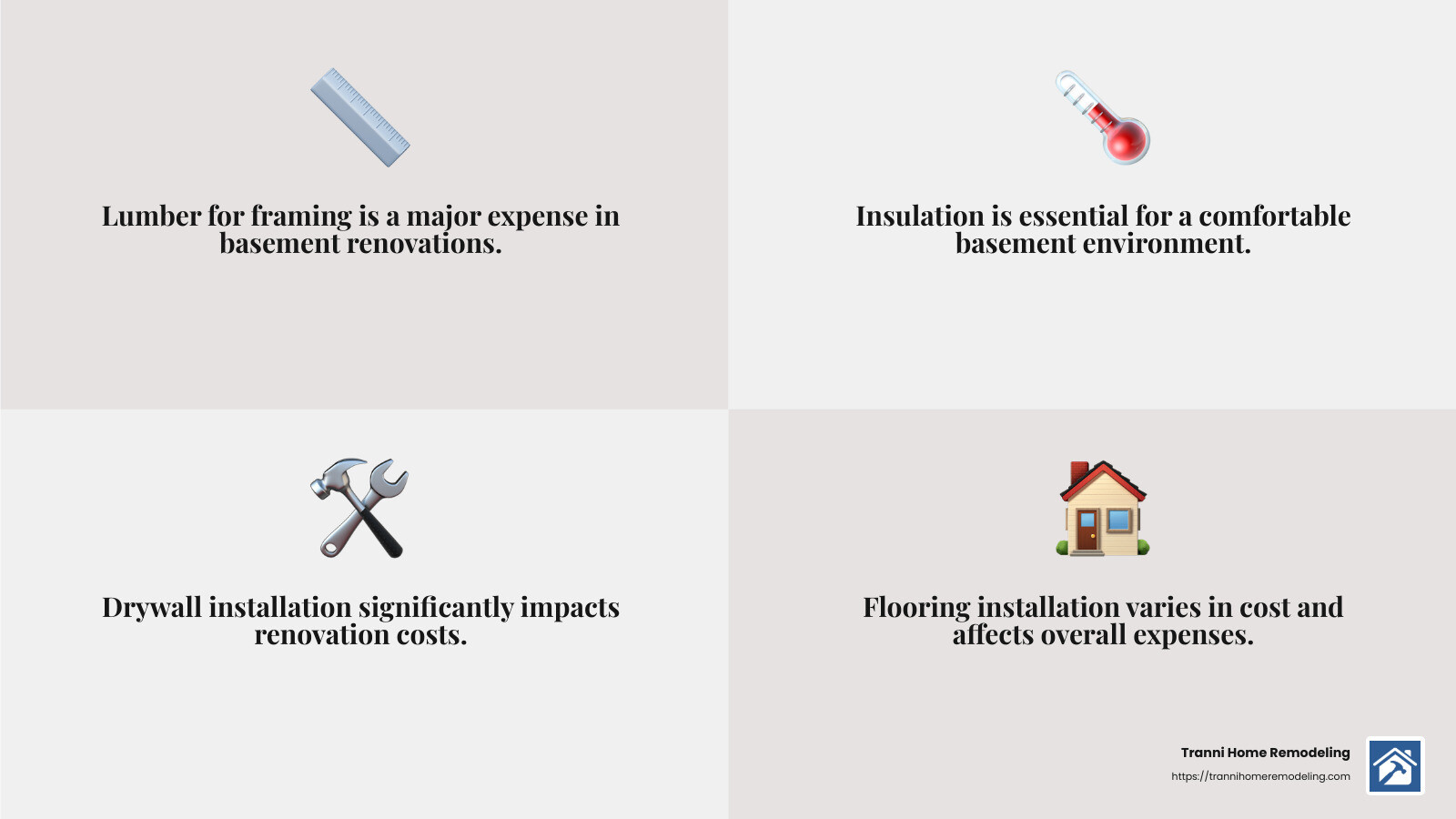 Lumber for framing is a major expense in basement renovations.

Insulation is essential for a comfortable basement environment.

Drywall installation significantly impacts renovation costs.

Flooring installation varies in cost and affects overall expenses.

Tranni Home Remodeling
https://trannihomeremodeling.com