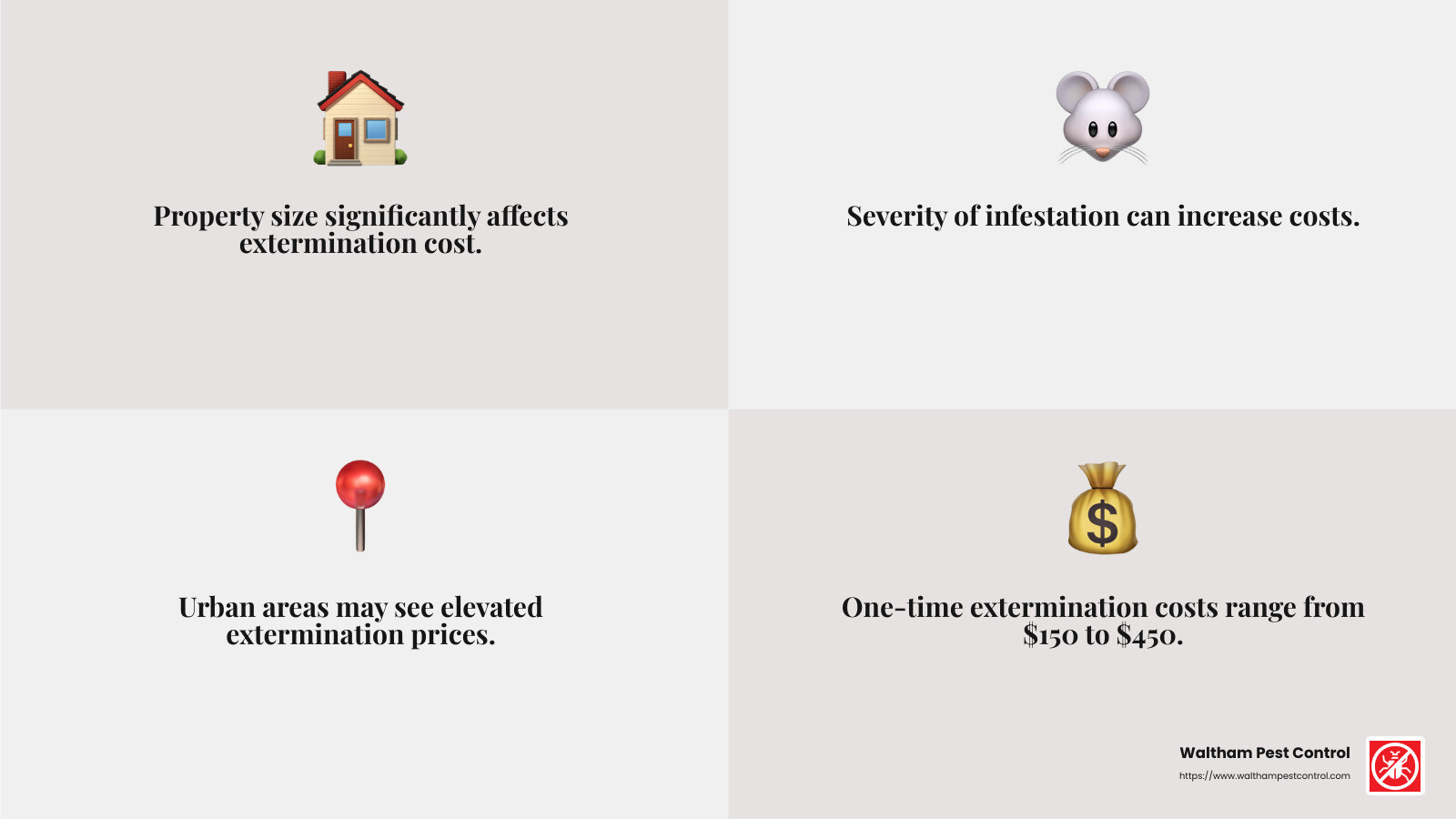 Property size significantly affects extermination cost.

Severity of infestation can increase costs.

Urban areas may see elevated extermination prices.

One-time extermination costs range from \$150 to \$450.

Waltham Pest Control
https://www.walthampestcontrol.com