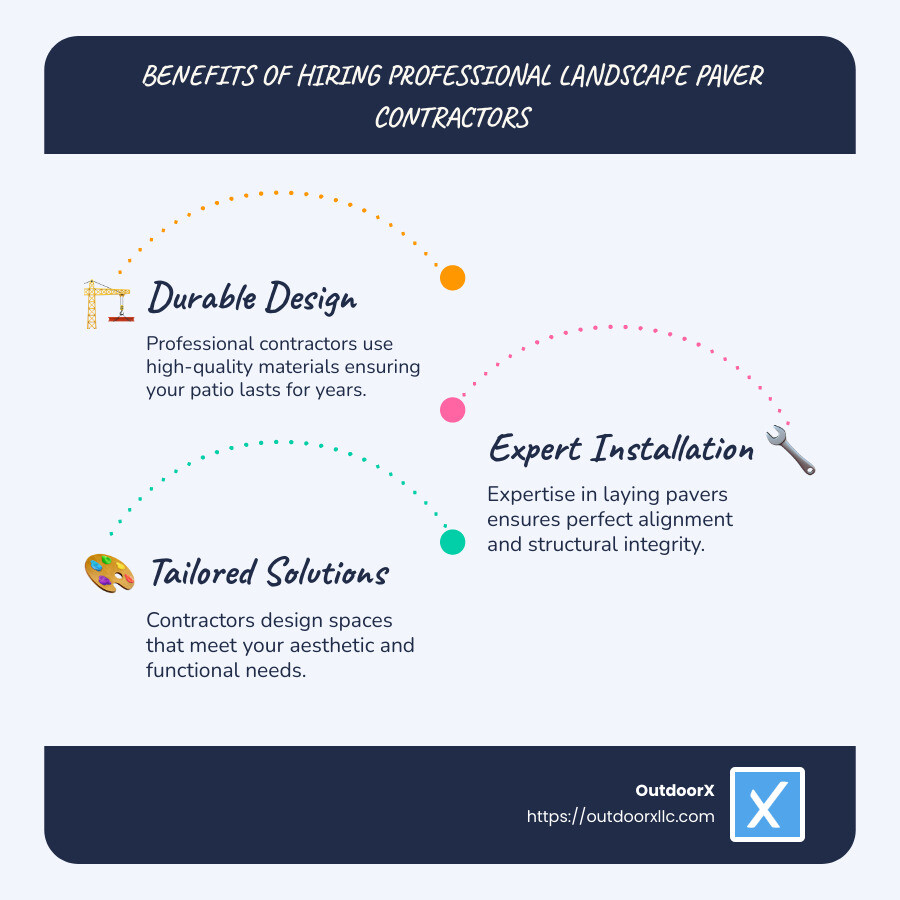 BENEFITS OF HIRING PROFESSIONAL LANDSCAPE PAVER CONTRACTORS

Durable Design

Professional contractors use high-quality materials ensuring your patio lasts for years.

Expert Installation

Expertise in laying pavers ensures perfect alignment and structural integrity.

Tailored Solutions

Contractors design spaces that meet your aesthetic and functional needs.

OutdoorX
https://outdoorxllc.com

X