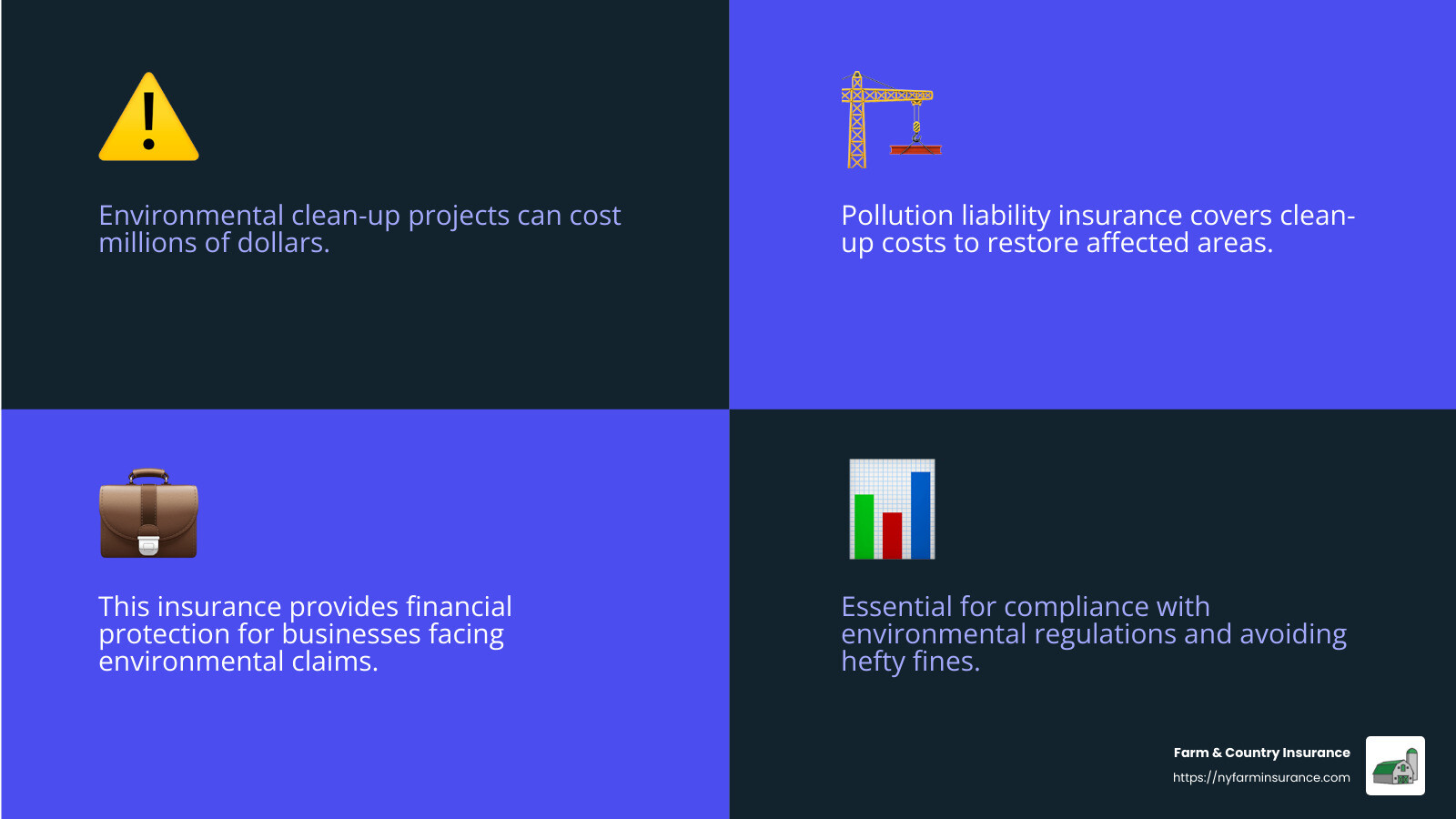 Environmental clean-up projects can cost millions of dollars.

Pollution liability insurance covers clean-up costs to restore affected areas.

This insurance provides financial protection for businesses facing environmental claims.

Essential for compliance with environmental regulations and avoiding hefty fines.

Farm & Country Insurance
https://nyfarminsurance.com