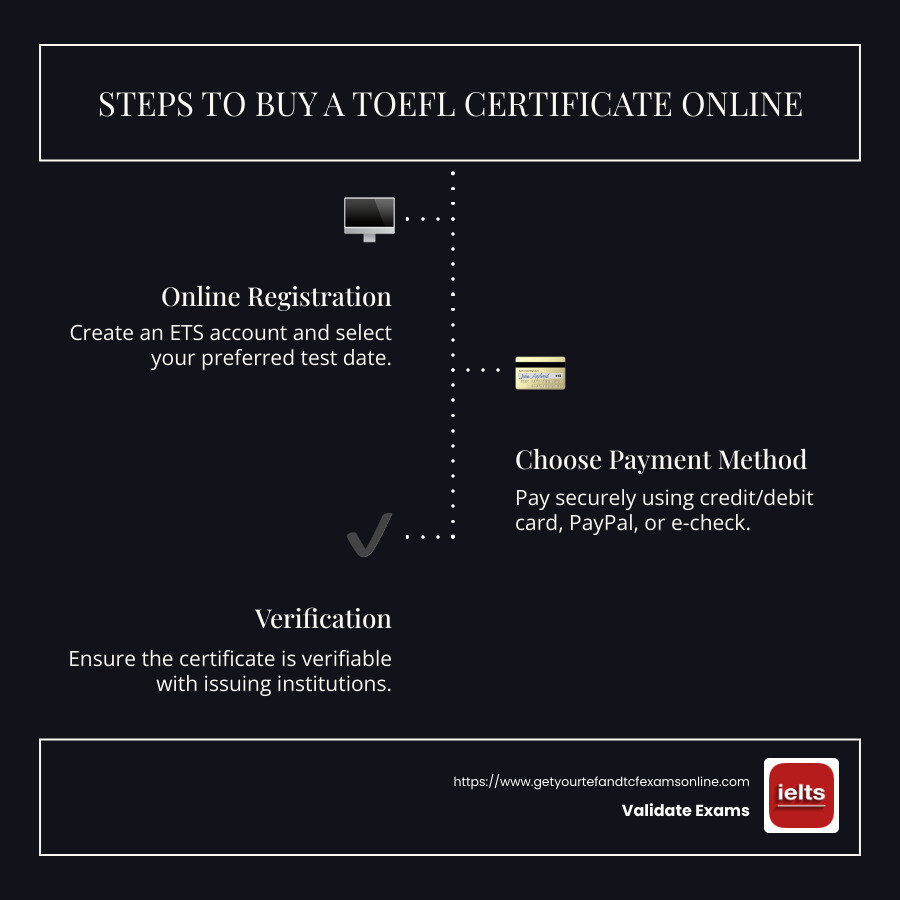 STEPS TO BUY A TOEFL CERTIFICATE ONLINE

Online Registration

Create an ETS account and select your preferred test date.

Choose Payment Method

Pay securely using credit/debit card, PayPal, or e-check.

Verification

Ensure the certificate is verifiable with issuing institutions.

https://www.getyourtefandtcfexamsonline.com

Validate Exams

ielts