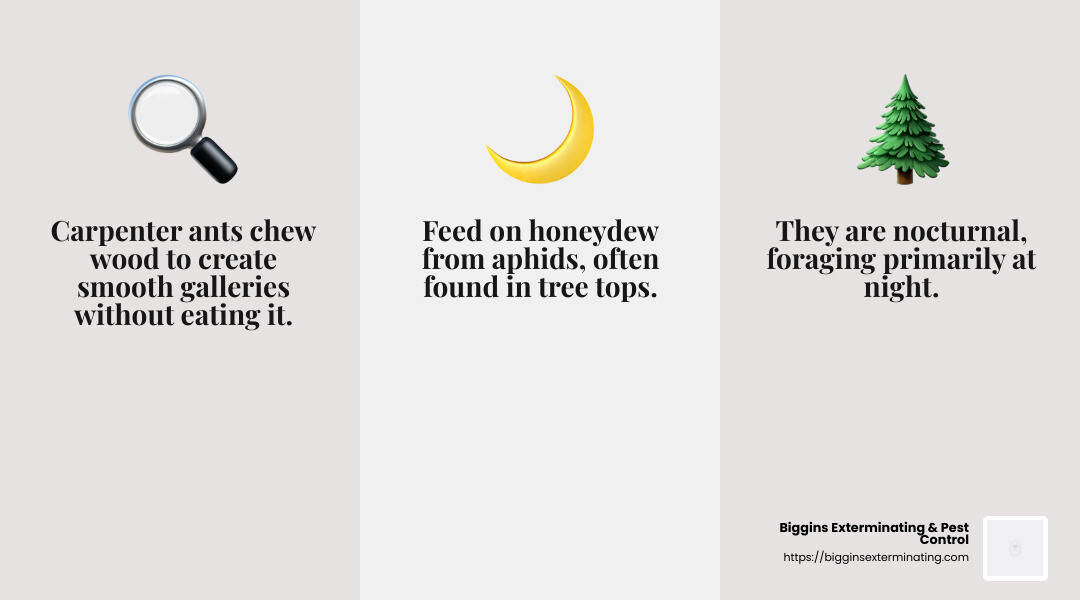 Carpenter ants chew wood to create smooth galleries without eating it.

Feed on honeydew from aphids, often found in tree tops.

They are nocturnal, foraging primarily at night.

Biggins Exterminating & Pest Control
https://bigginsexterminating.com