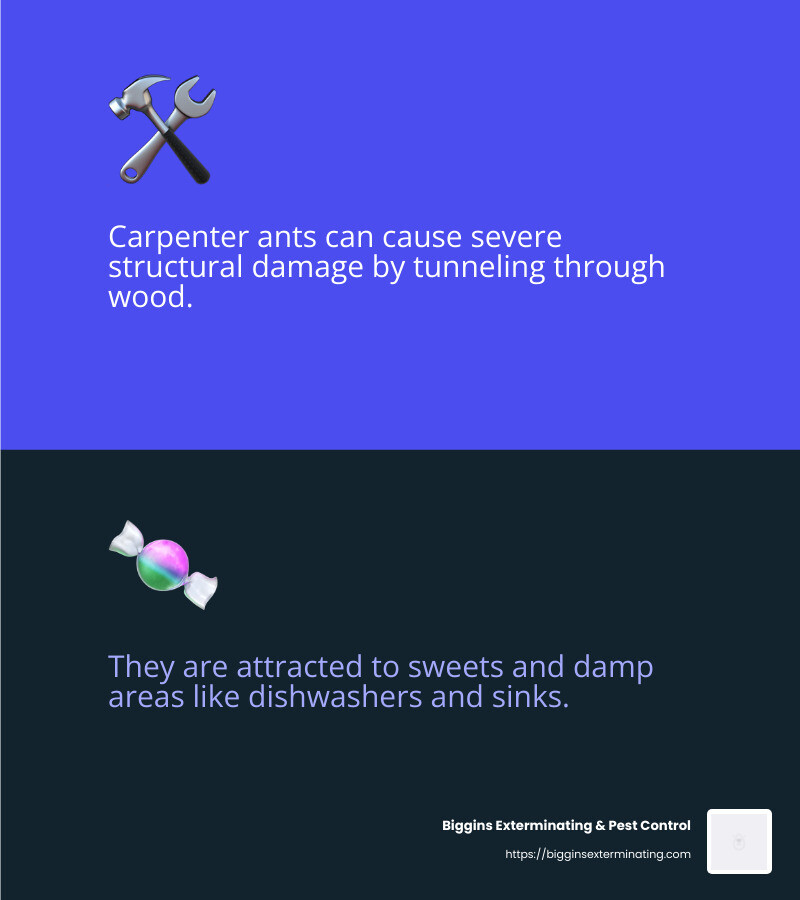 Carpenter ants can cause severe structural damage by tunneling through wood.

They are attracted to sweets and damp areas like dishwashers and sinks.

Biggins Exterminating & Pest Control
https://bigginsexterminating.com