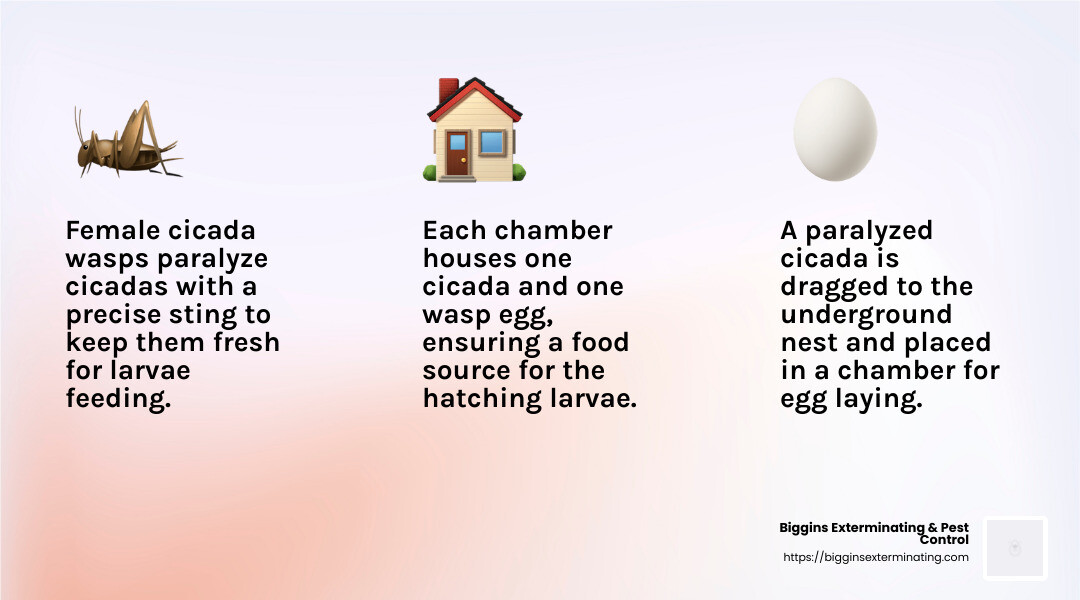 Female cicada wasps paralyze cicadas with a precise sting to keep them fresh for larvae feeding.

Each chamber houses one cicada and one wasp egg, ensuring a food source for the hatching larvae.

A paralyzed cicada is dragged to the underground nest and placed in a chamber for egg laying.

Biggins Exterminating & Pest Control
https://bigginsexterminating.com