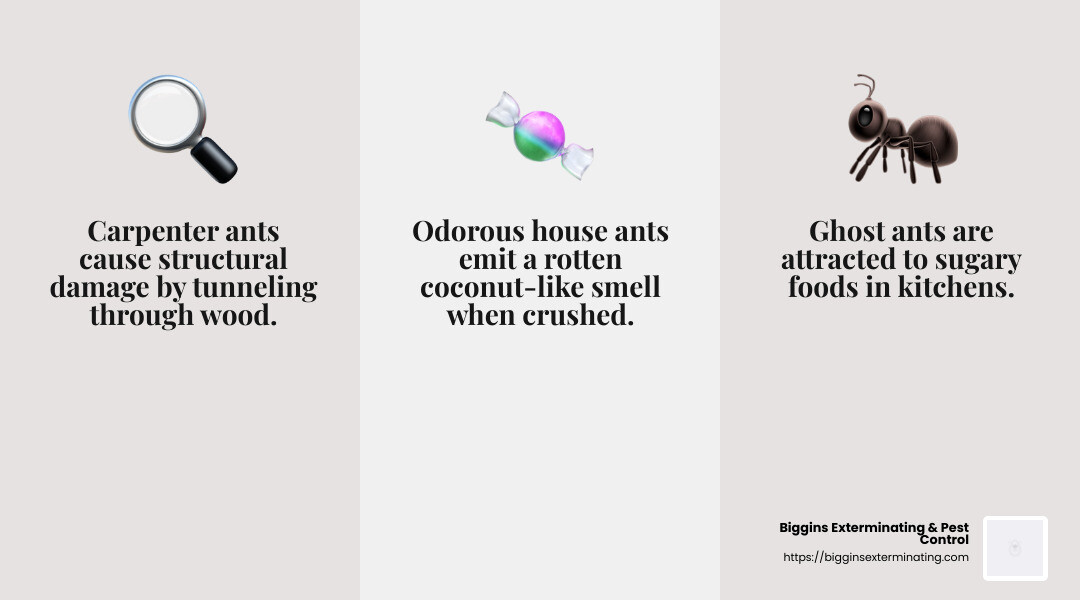 Carpenter ants cause structural damage by tunneling through wood.

Odorous house ants emit a rotten coconut-like smell when crushed.

Ghost ants are attracted to sugary foods in kitchens.

Biggins Exterminating & Pest Control
https://bigginsexterminating.com