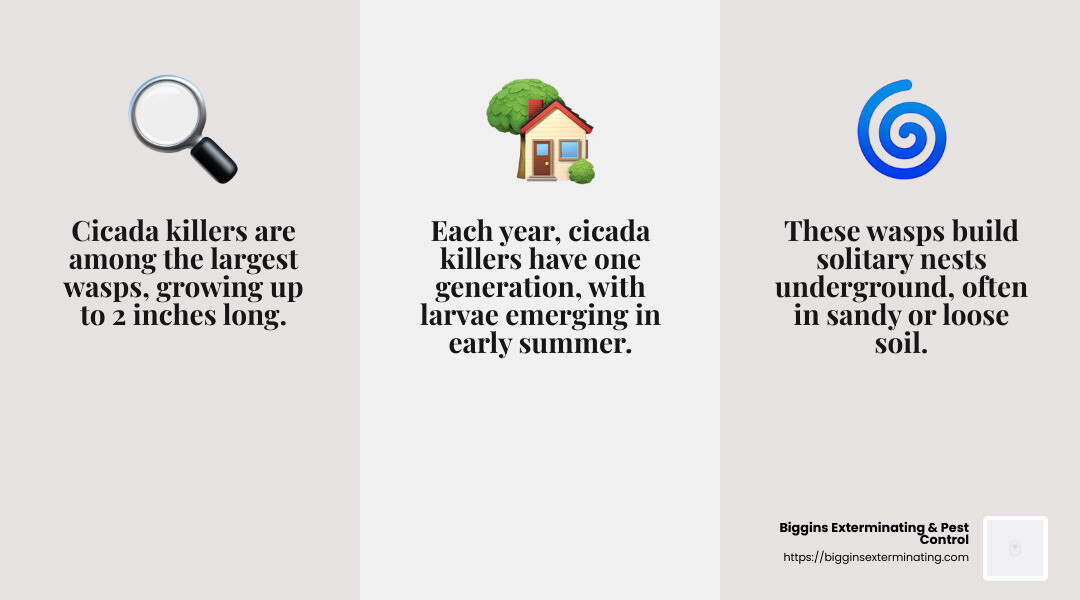 Cicada killers are among the largest wasps, growing up to 2 inches long.

Each year, cicada killers have one generation, with larvae emerging in early summer.

These wasps build solitary nests underground, often in sandy or loose soil.

Biggins Exterminating & Pest Control
https://bigginsexterminating.com