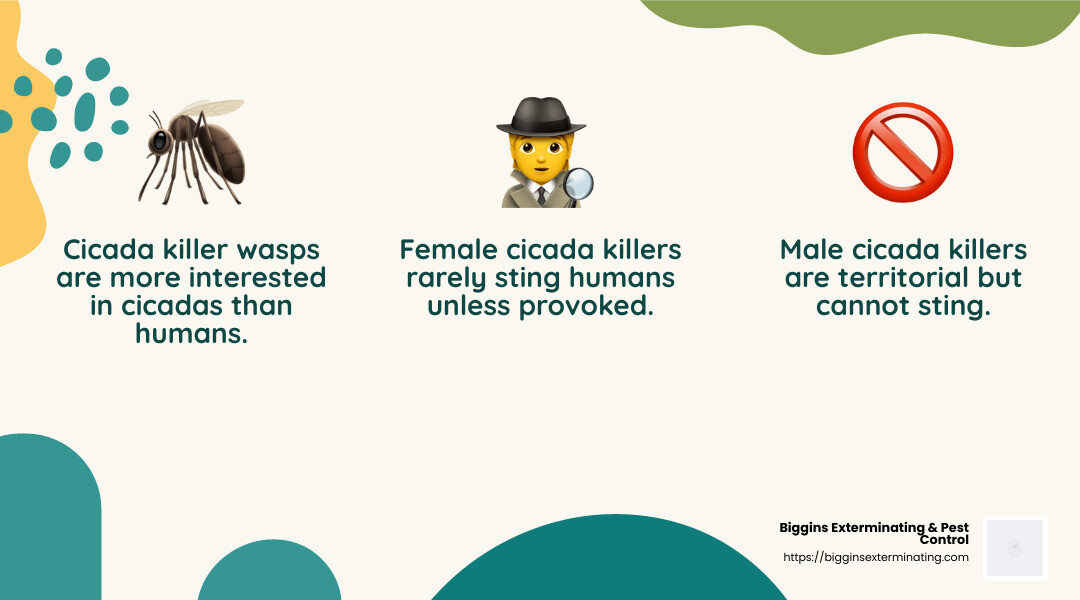 Cicada killer wasps are more interested in cicadas than humans.

Female cicada killers rarely sting humans unless provoked.

Male cicada killers are territorial but cannot sting.

Biggins Exterminating & Pest Control
https://bigginsexterminating.com