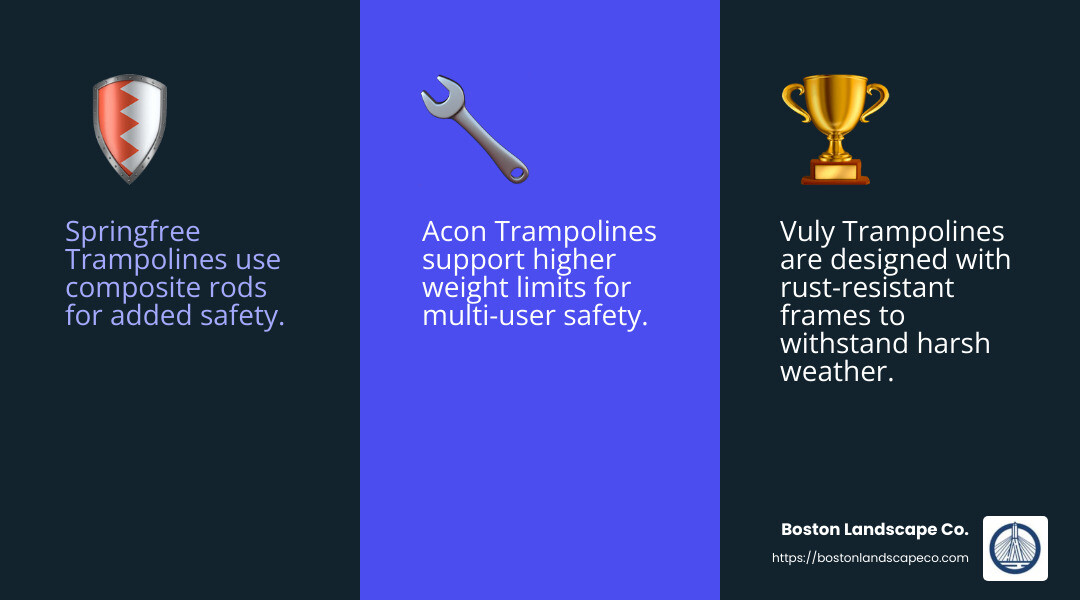 Springfree Trampolines use composite rods for added safety.

Acon Trampolines support higher weight limits for multi-user safety.

Vuly Trampolines are designed with rust-resistant frames to withstand harsh weather.

Boston Landscape Co.
https://bostonlandscapeco.com