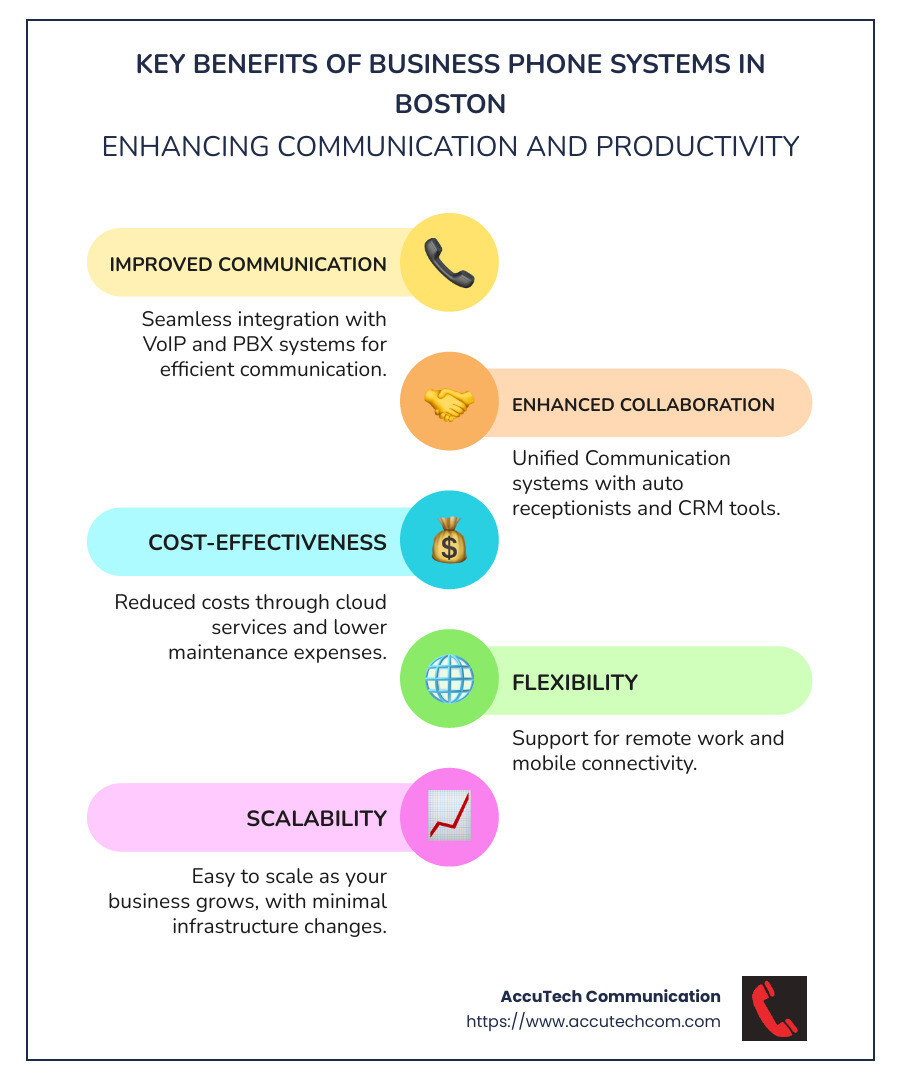 KEY BENEFITS OF BUSINESS PHONE SYSTEMS IN BOSTON
ENHANCING COMMUNICATION AND PRODUCTIVITY

IMPROVED COMMUNICATION

Seamless integration with VoIP and PBX systems for efficient communication.

ENHANCED COLLABORATION

Unified Communication systems with auto receptionists and CRM tools.

COST-EFFECTIVENESS

Reduced costs through cloud services and lower maintenance expenses.

FLEXIBILITY

Support for remote work and mobile connectivity.

SCALABILITY

Easy to scale as your business grows, with minimal infrastructure changes.

AccuTech Communication
https://www.accutechcom.com