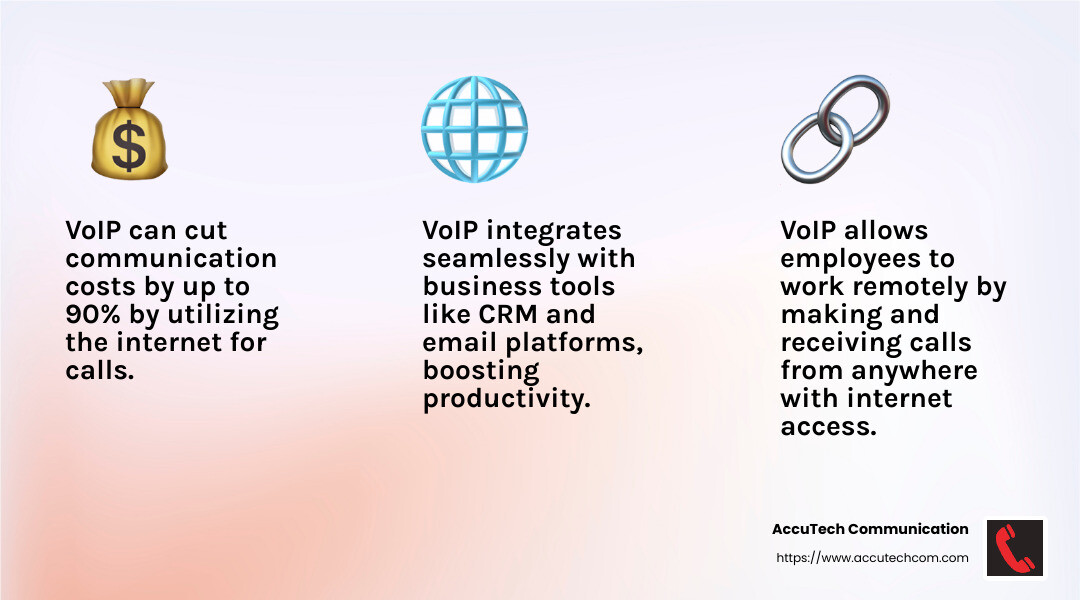 VoIP can cut communication costs by up to 90% by utilizing the internet for calls.

VoIP integrates seamlessly with business tools like CRM and email platforms, boosting productivity.

VoIP allows employees to work remotely by making and receiving calls from anywhere with internet access.

AccuTech Communication

https://www.accutechcom.com