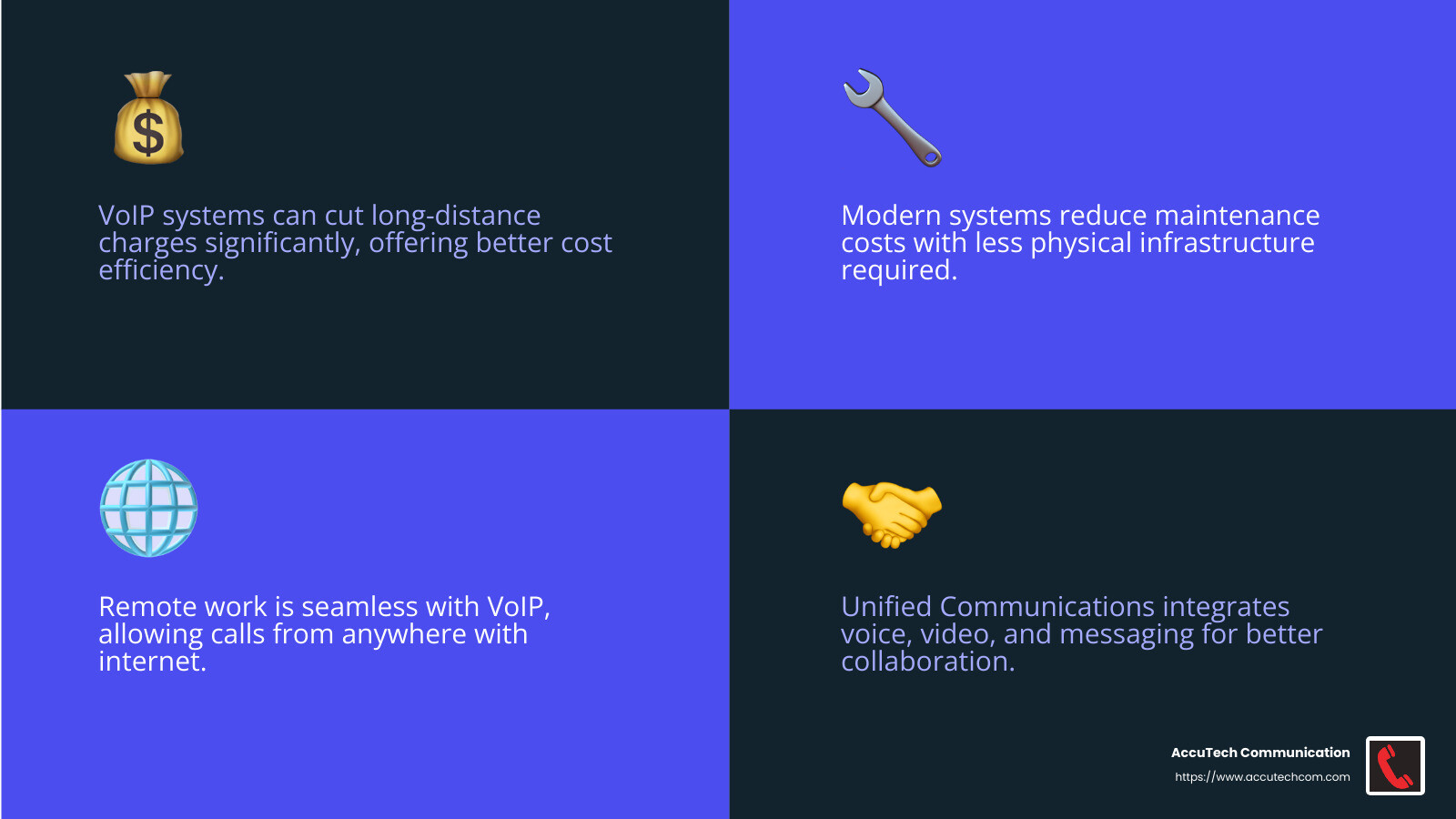 $

VoIP systems can cut long-distance charges significantly, offering better cost efficiency.

Modern systems reduce maintenance costs with less physical infrastructure required.

Remote work is seamless with VoIP, allowing calls from anywhere with internet.

Unified Communications integrates voice, video, and messaging for better collaboration.

AccuTech Communication
https://www.accutechcom.com