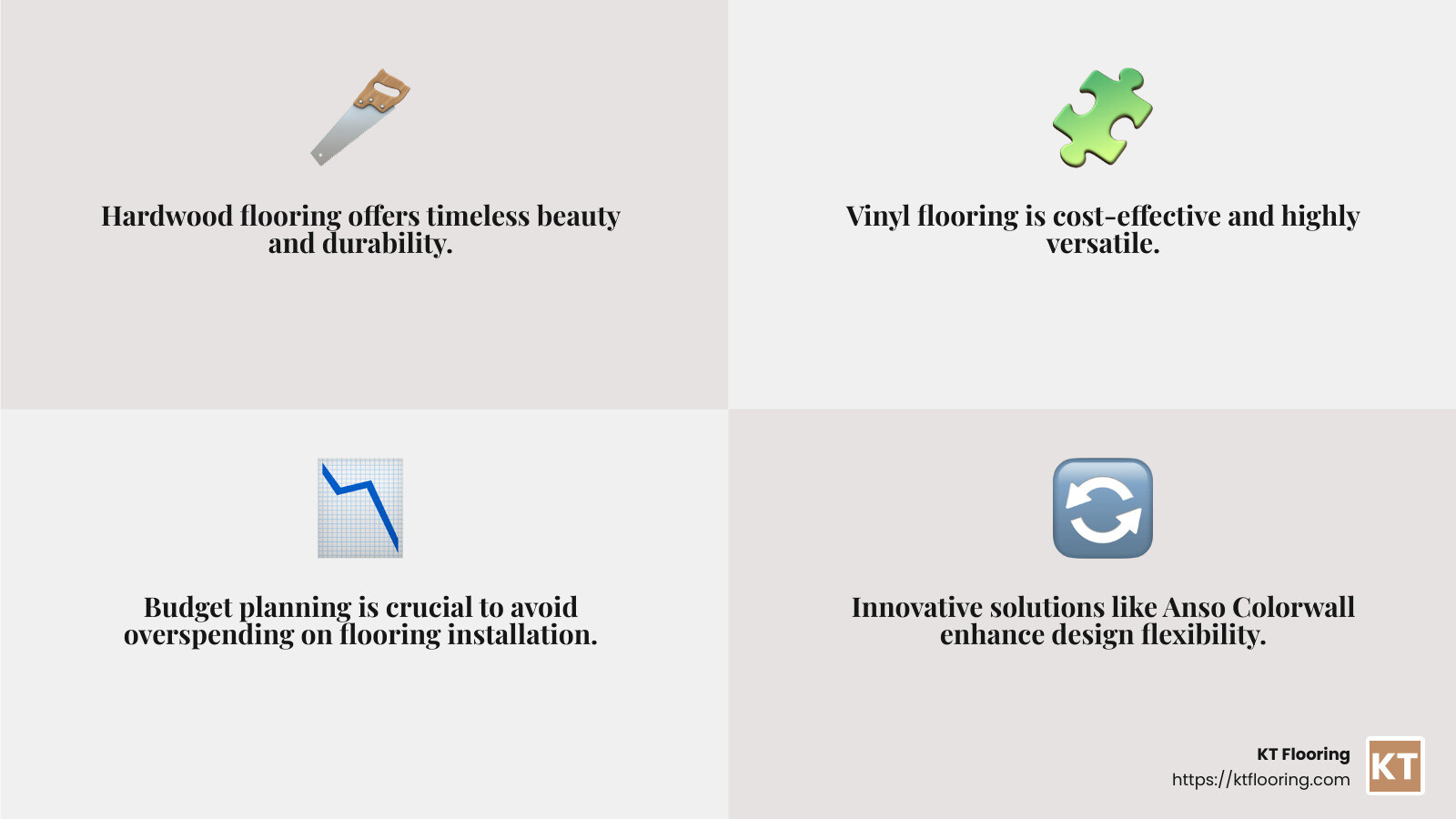 Hardwood flooring offers timeless beauty and durability.

Vinyl flooring is cost-effective and highly versatile.

Budget planning is crucial to avoid overspending on flooring installation.

Innovative solutions like Anso Colorwall enhance design flexibility.

KT Flooring
https://ktflooring.com

KT