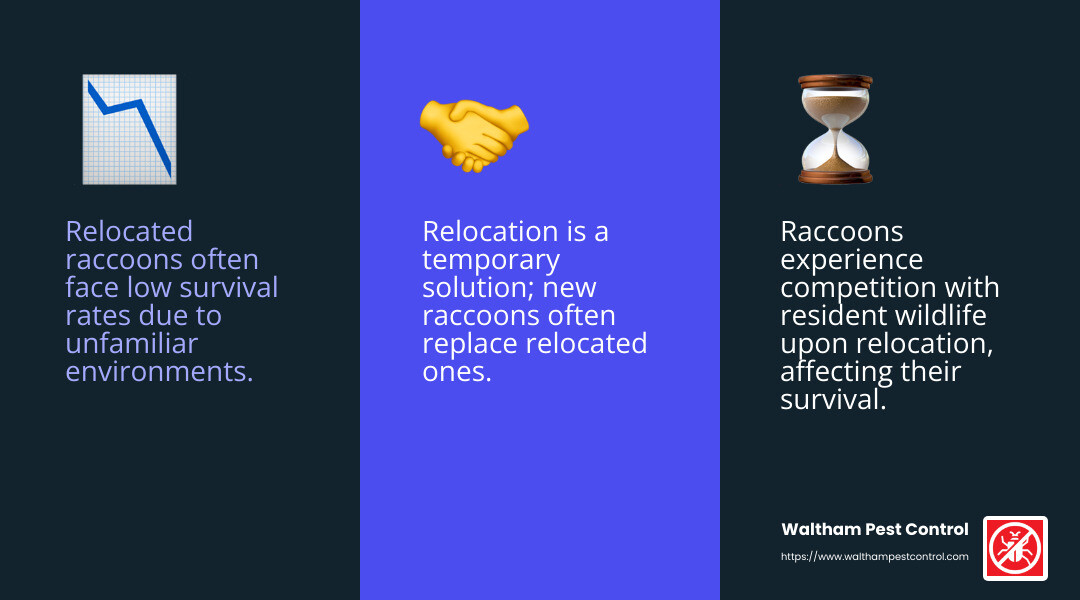 Relocated raccoons often face low survival rates due to unfamiliar environments.

Relocation is a temporary solution; new raccoons often replace relocated ones.

Raccoons experience competition with resident wildlife upon relocation, affecting their survival.

Waltham Pest Control
https://www.walthampestcontrol.com