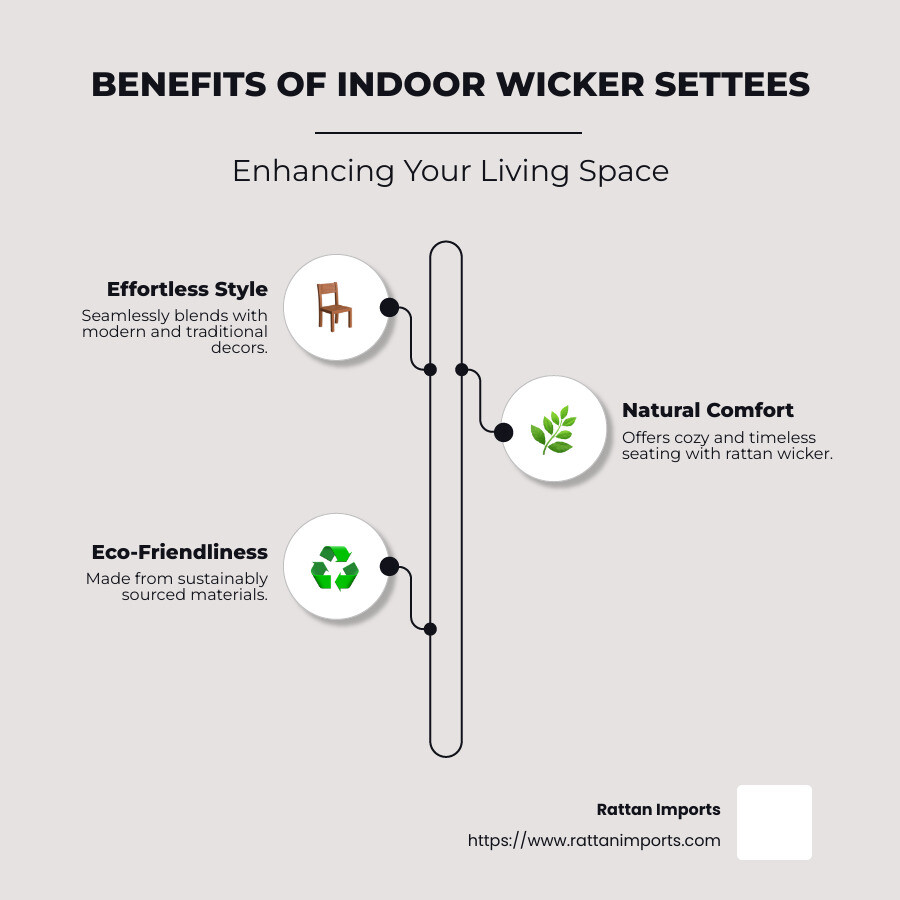 BENEFITS OF INDOOR WICKER SETTEES

Enhancing Your Living Space

Effortless Style
Seamlessly blends with modern and traditional decors.

Natural Comfort
Offers cozy and timeless seating with rattan wicker.

Eco-Friendliness
Made from sustainably sourced materials.

Rattan Imports
https://www.rattanimports.com