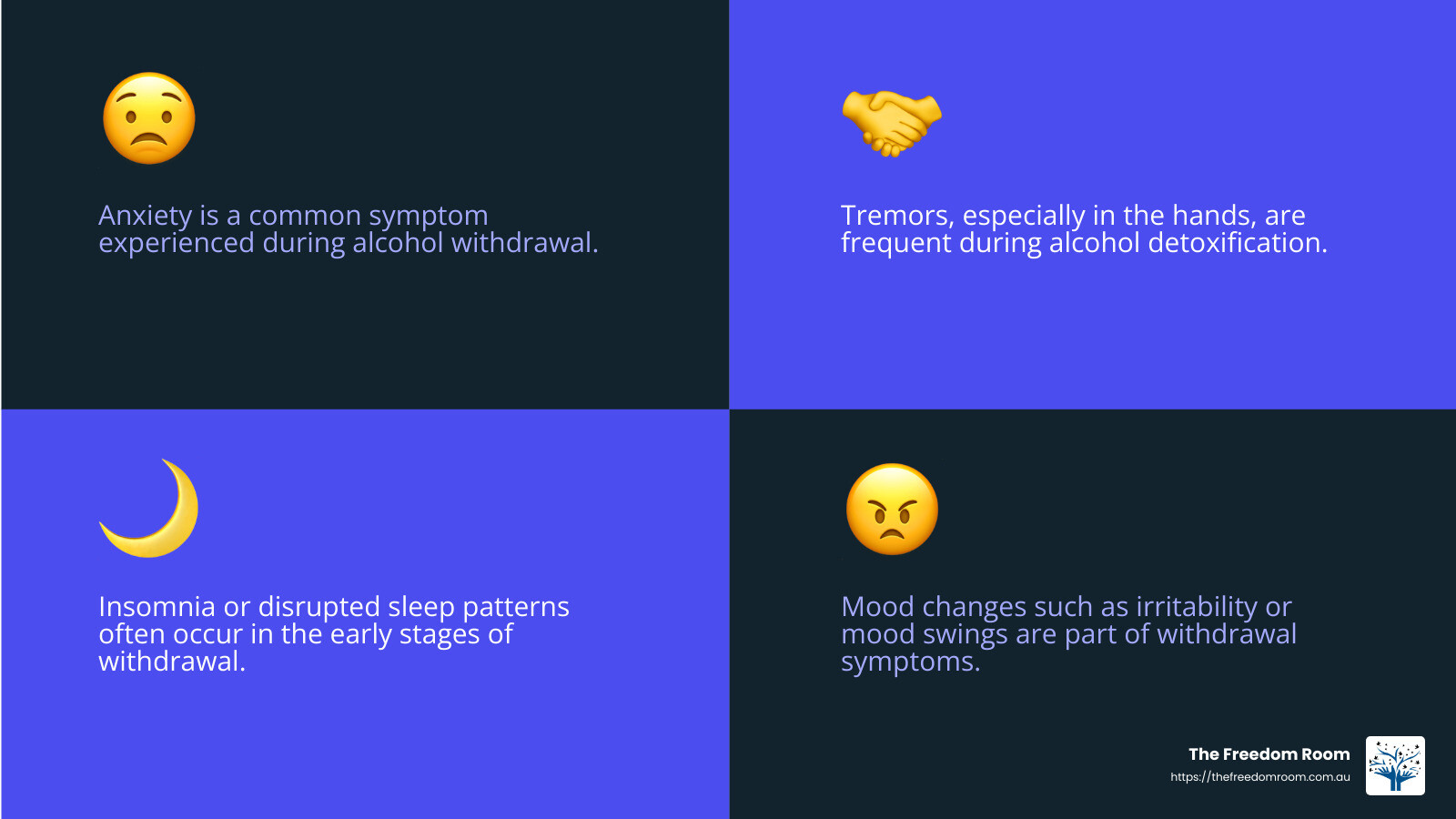 Anxiety is a common symptom experienced during alcohol withdrawal.

Tremors, especially in the hands, are frequent during alcohol detoxification.

Insomnia or disrupted sleep patterns often occur in the early stages of withdrawal.

Mood changes such as irritability or mood swings are part of withdrawal symptoms.

The Freedom Room
https://thefreedomroom.com.au