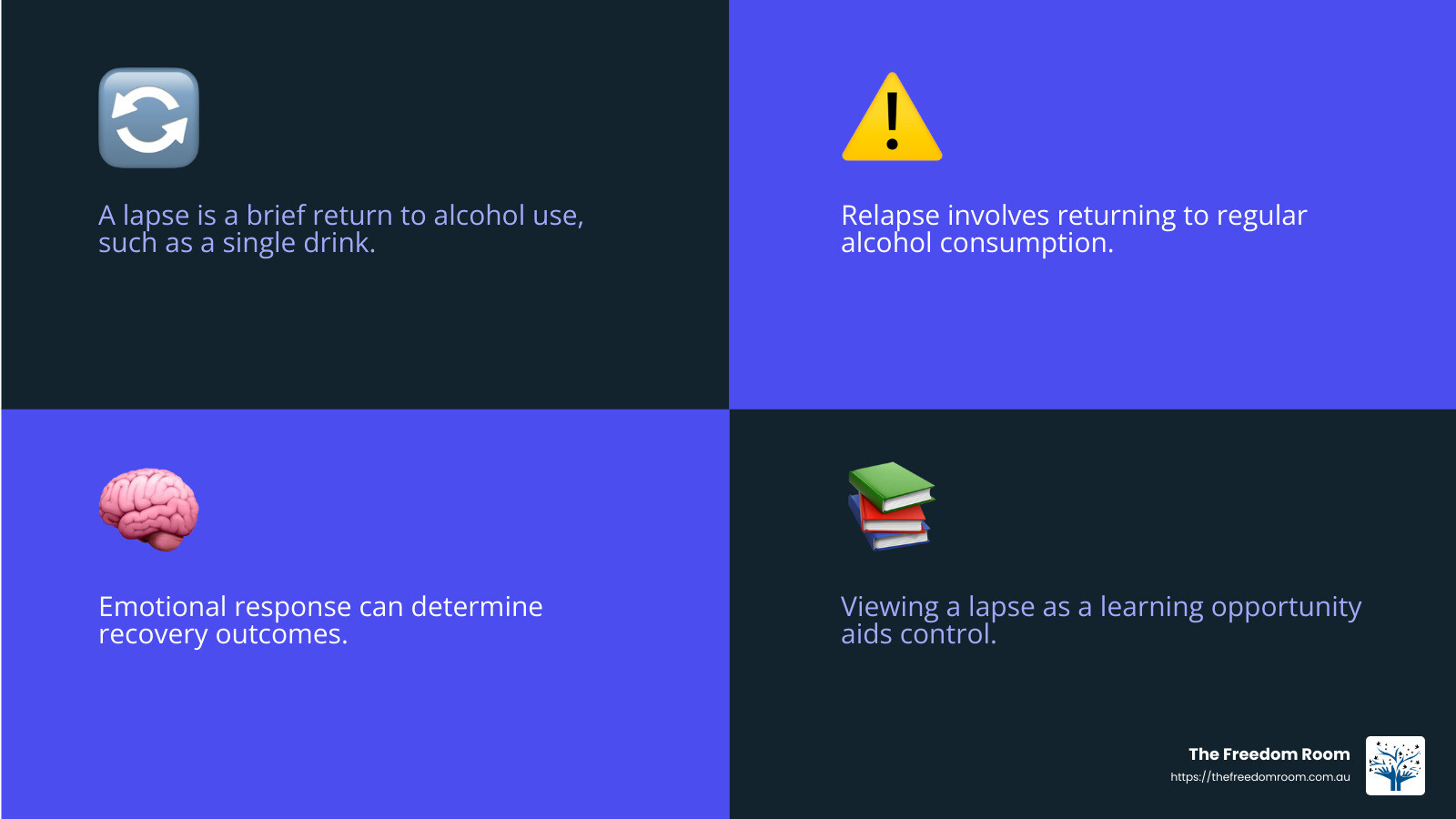 A lapse is a brief return to alcohol use, such as a single drink.

Relapse involves returning to regular alcohol consumption.

Emotional response can determine recovery outcomes.

Viewing a lapse as a learning opportunity aids control.

The Freedom Room
https://thefreedomroom.com.au