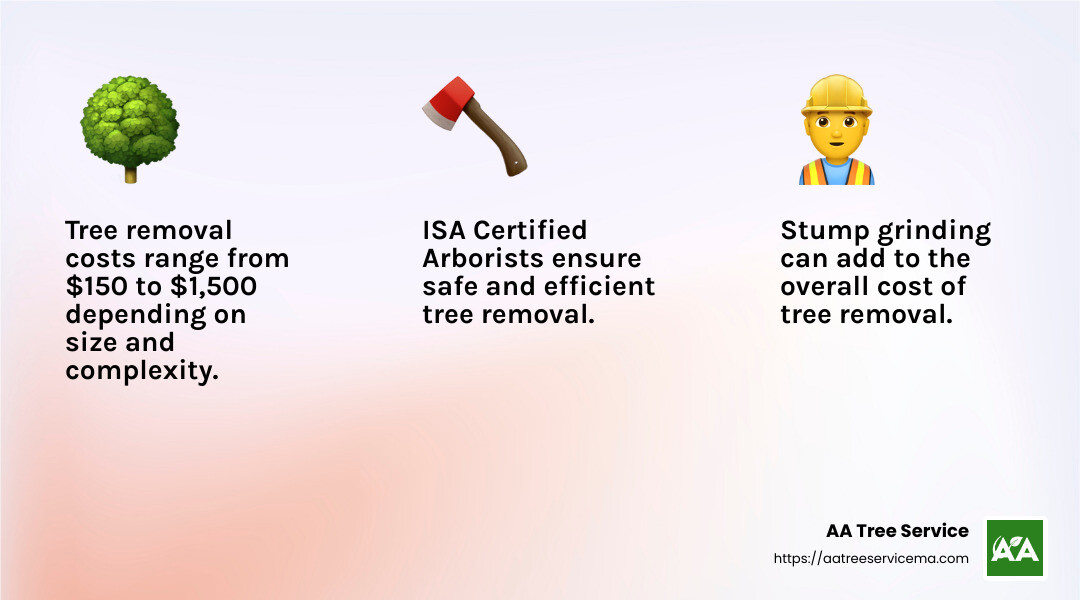 Tree removal costs range from \$150 to \$1,500 depending on size and complexity.

ISA Certified Arborists ensure safe and efficient tree removal.

Stump grinding can add to the overall cost of tree removal.

AA Tree Service
https://aatreeservicema.com

AA