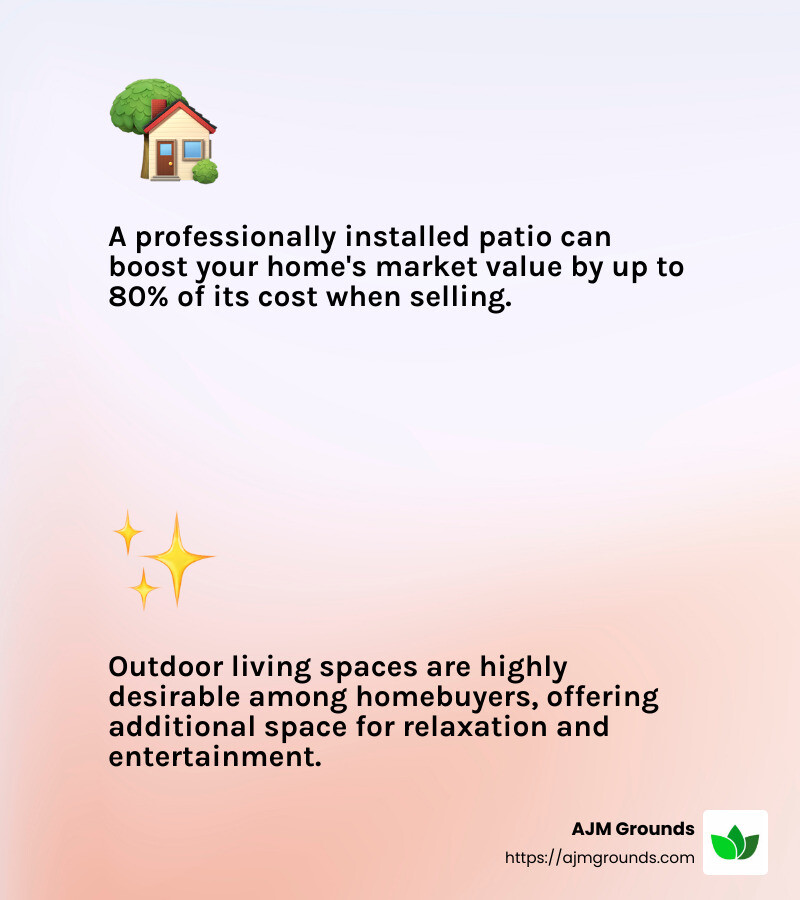 A professionally installed patio can boost your home's market value by up to 80% of its cost when selling.

Outdoor living spaces are highly desirable among homebuyers, offering additional space for relaxation and entertainment.

AJM Grounds
https://ajmgrounds.com