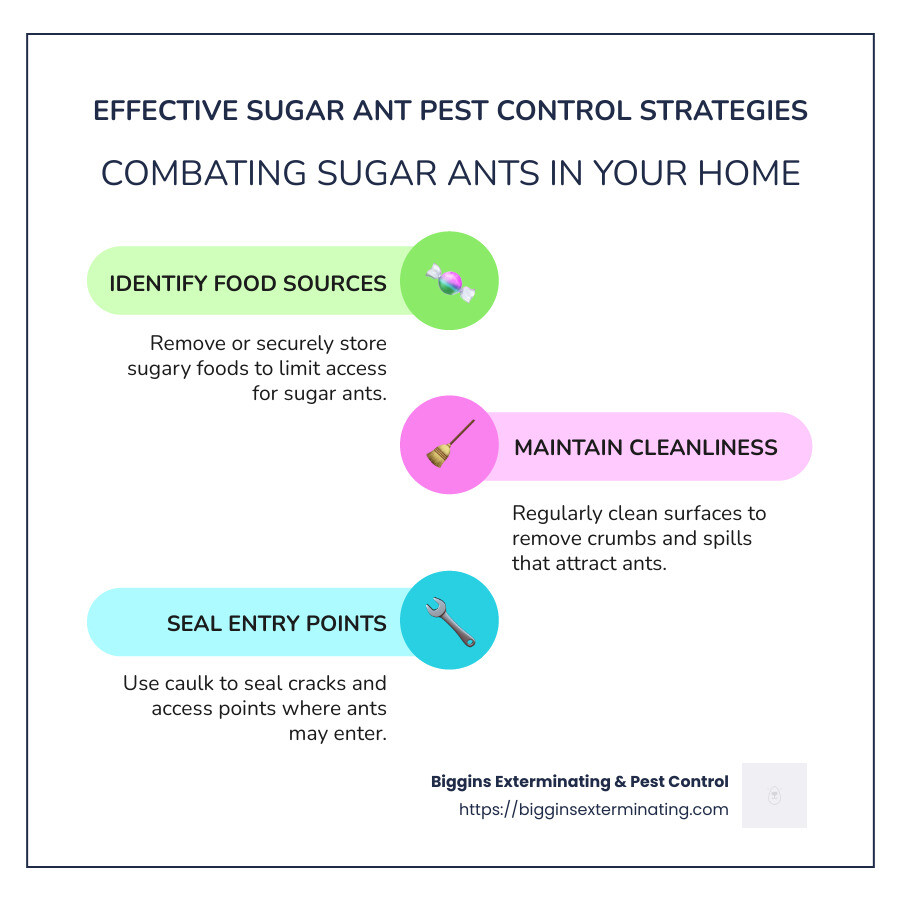 EFFECTIVE SUGAR ANT PEST CONTROL STRATEGIES

COMBATING SUGAR ANTS IN YOUR HOME

IDENTIFY FOOD SOURCES

Remove or securely store sugary foods to limit access for sugar ants.

MAINTAIN CLEANLINESS

Regularly clean surfaces to remove crumbs and spills that attract ants.

SEAL ENTRY POINTS

Use caulk to seal cracks and access points where ants may enter.

Biggins Exterminating & Pest Control
https://bigginsexterminating.com