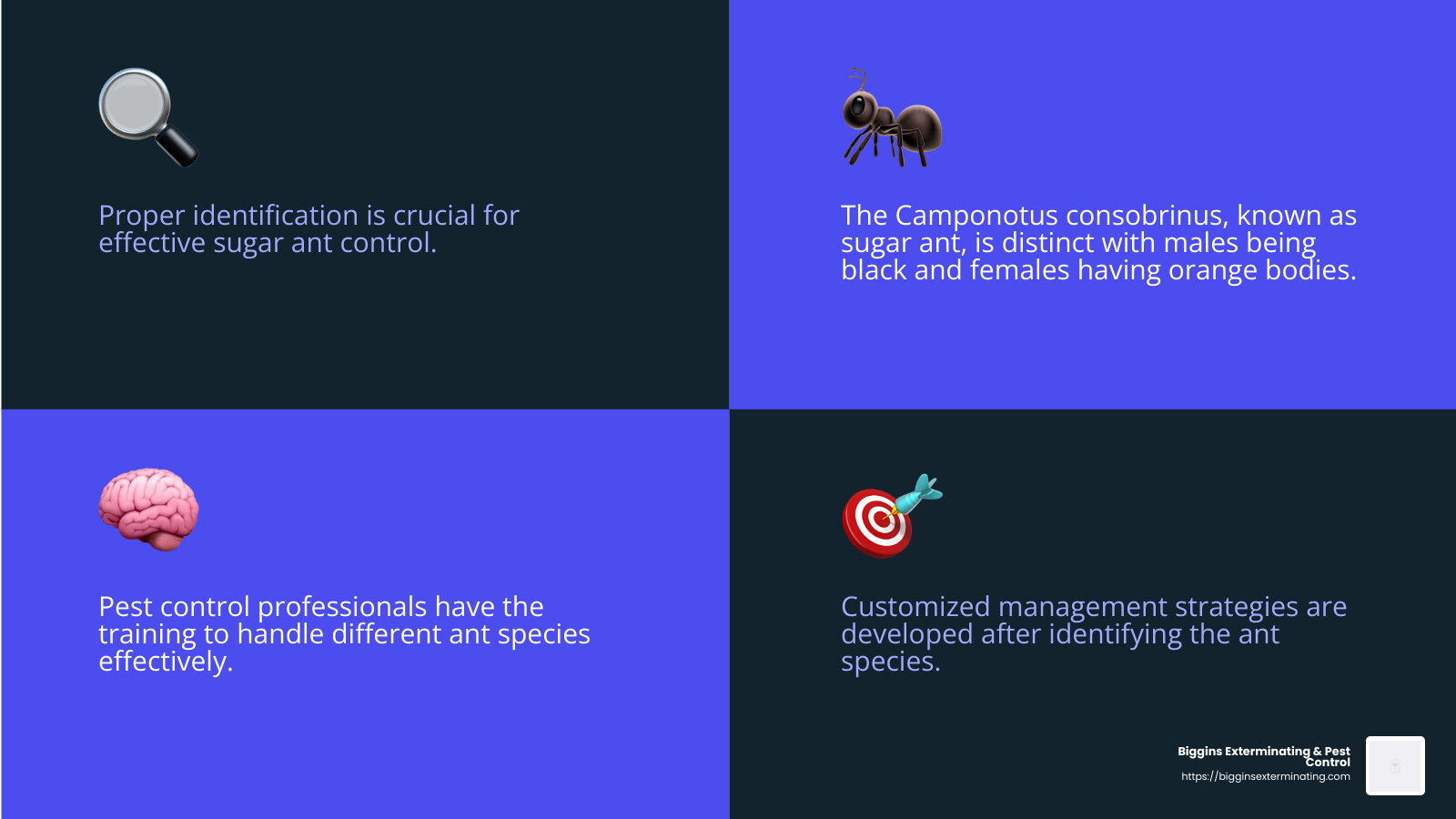 Proper identification is crucial for effective sugar ant control.

The Camponotus consobrinus, known as sugar ant, is distinct with males being black and females having orange bodies.

Pest control professionals have the training to handle different ant species effectively.

Customized management strategies are developed after identifying the ant species.

Biggins Exterminating & Pest Control
https://bigginsexterminating.com